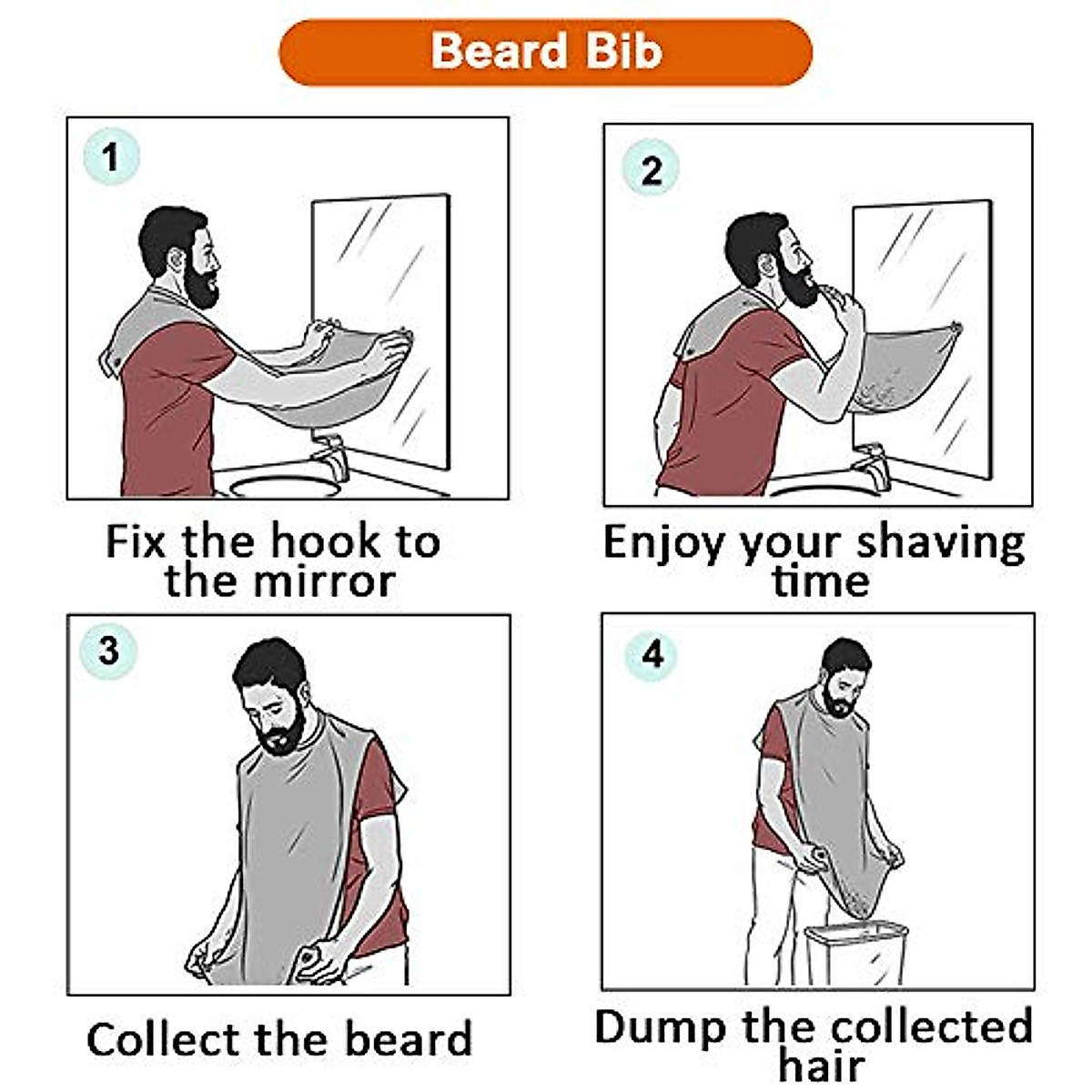 Beard Bib

1

Fix the hook to the mirror

2

Enjoy your shaving time

3

Collect the beard

4

Dump the collected hair