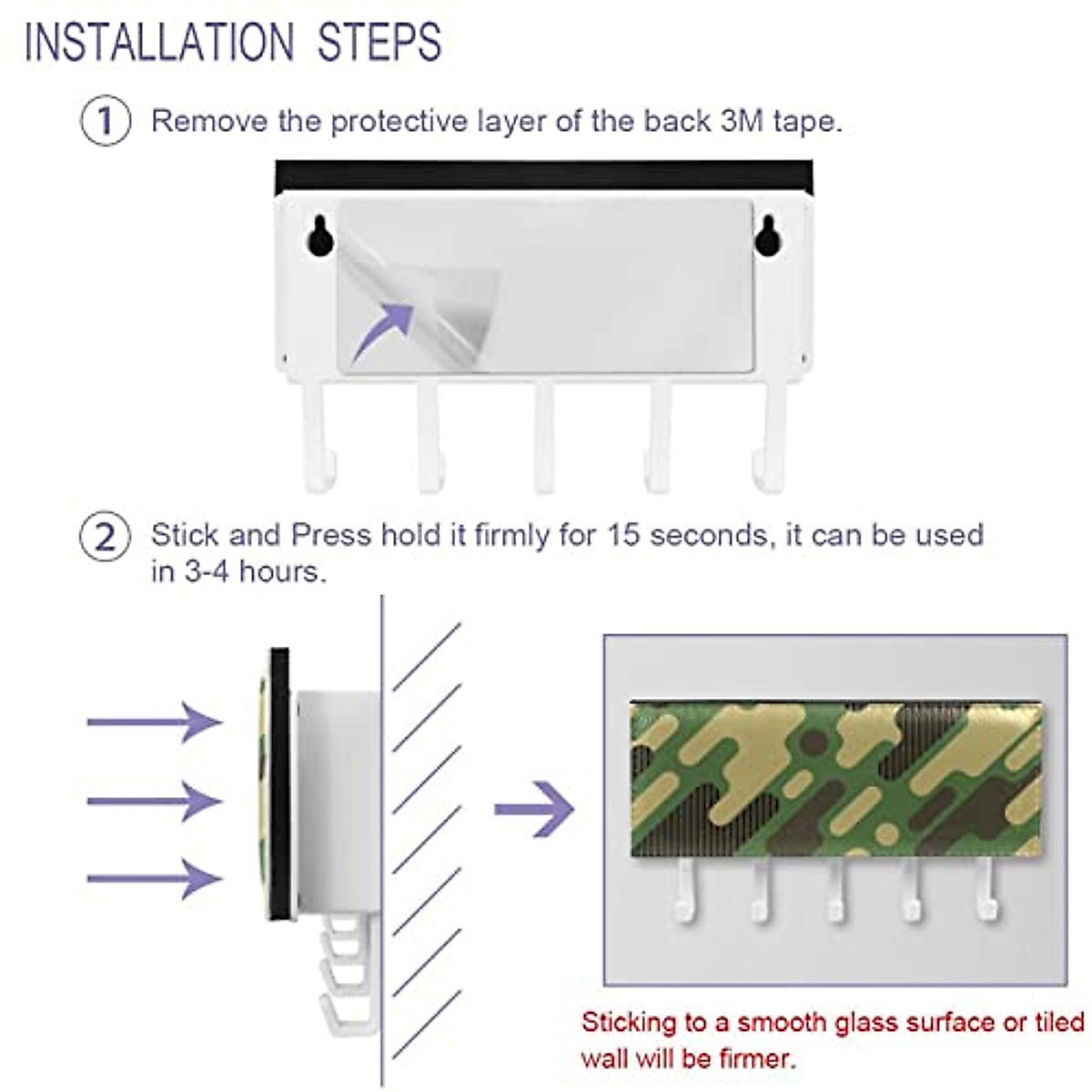 INSTALLATION STEPS

① Remove the protective layer of the back 3M tape.

② Stick and Press hold it firmly for 15 seconds, it can be used in 3-4 hours.

Sticking to a smooth glass surface or tiled wall will be firmer.