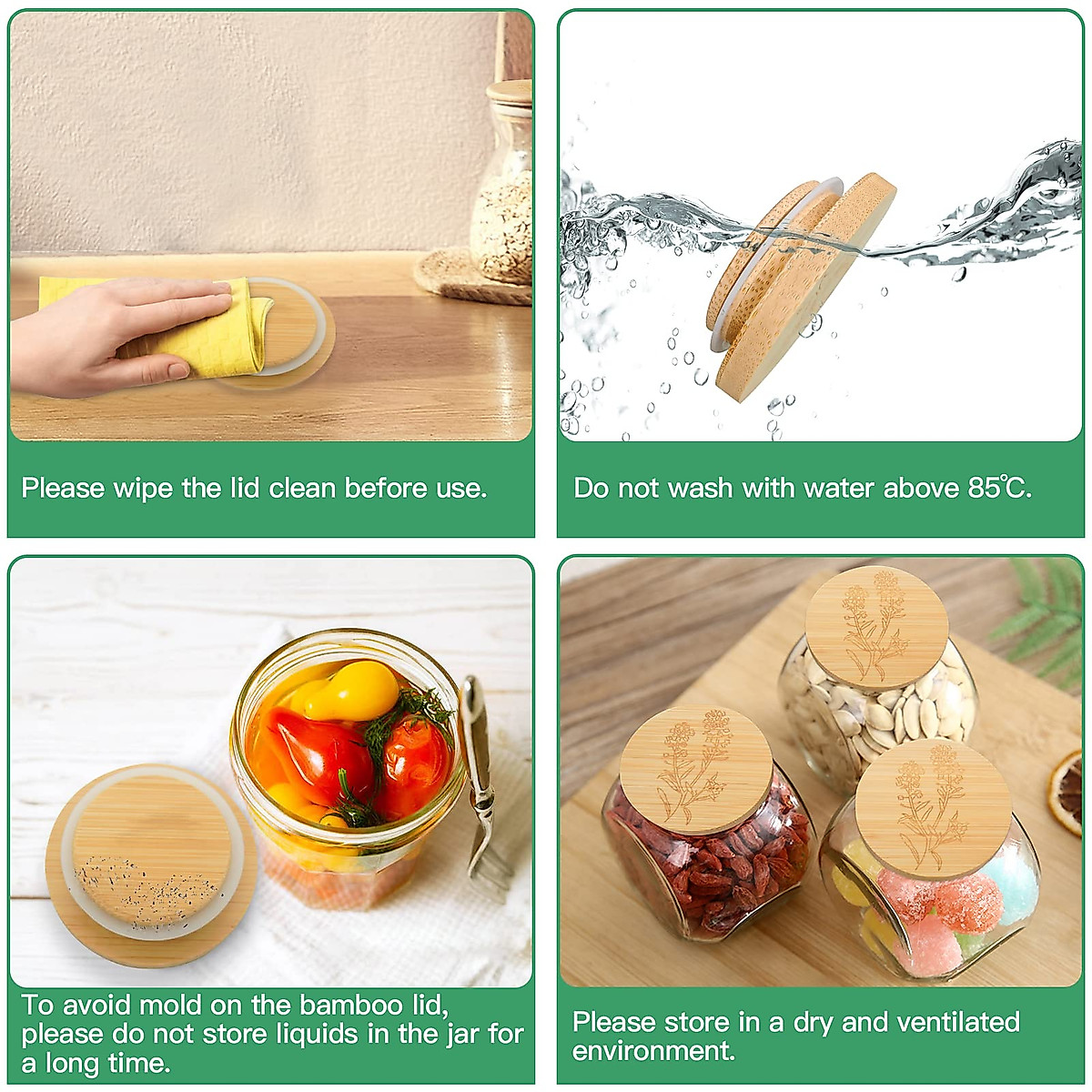 Please wipe the lid clean before use.

Do not wash with water above 85℃.

To avoid mold on the bamboo lid, please do not store liquids in the jar for a long time.

Please store in a dry and ventilated environment.