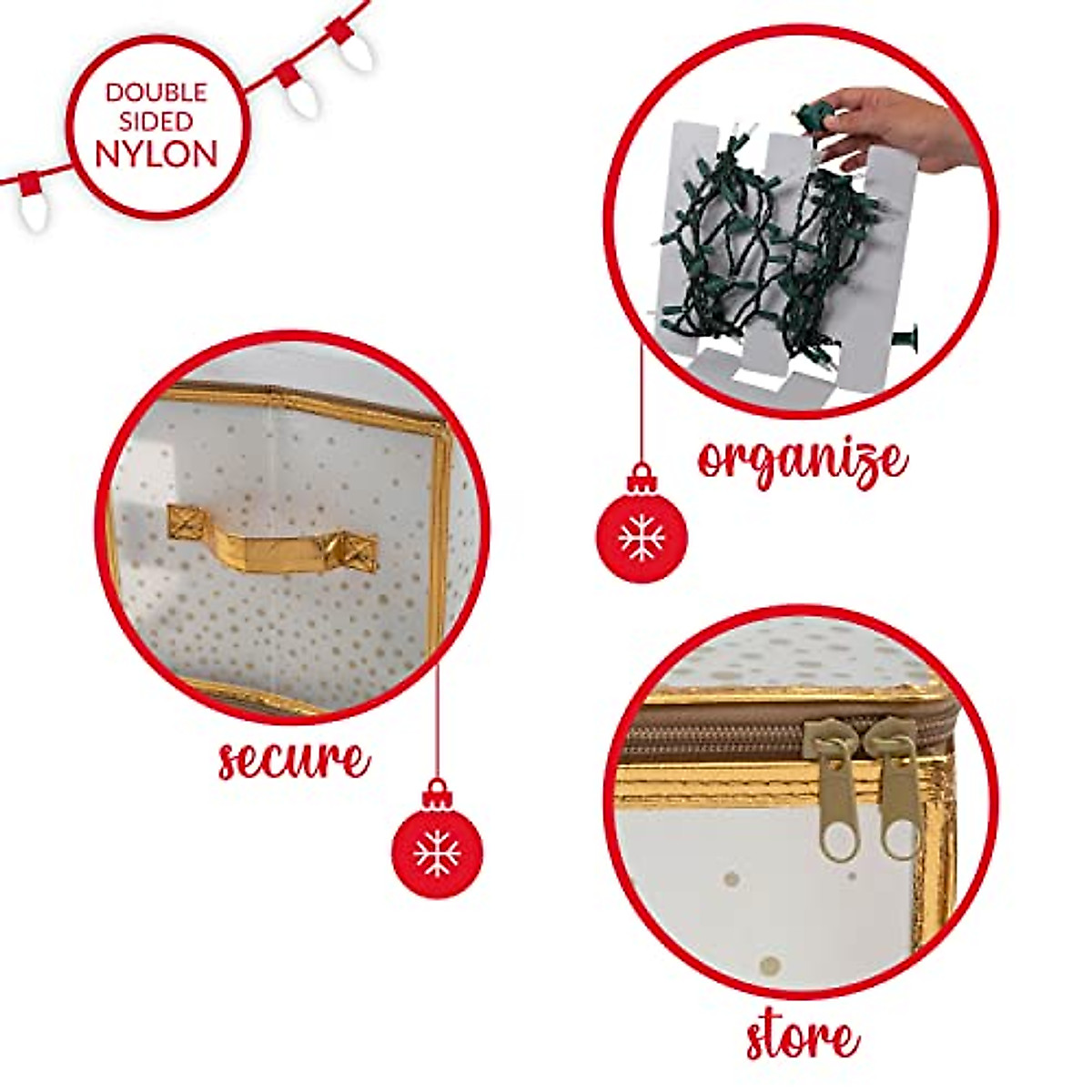 DOUBLE SIDED NYLON

organize

secure

store