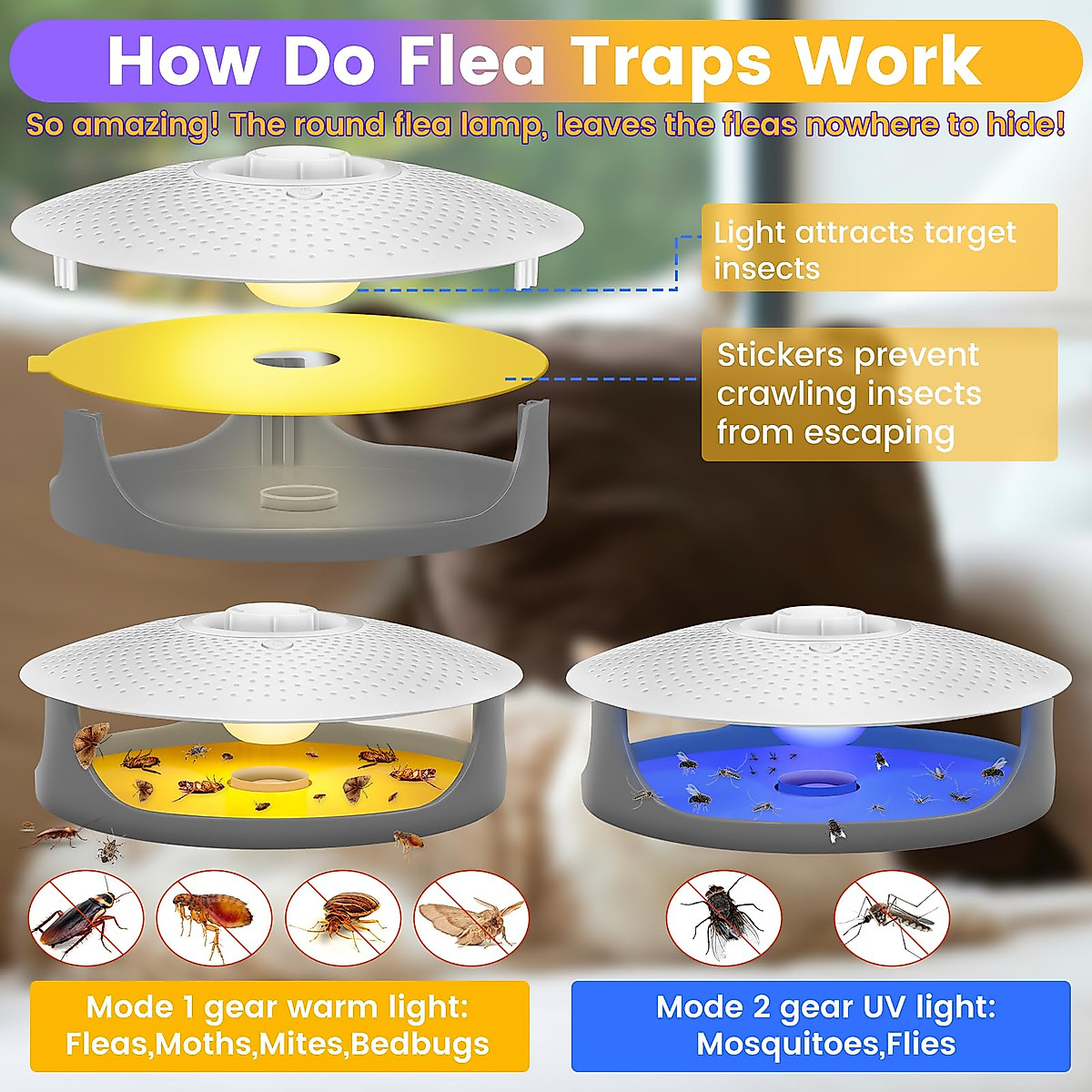 How Do Flea Traps Work

So amazing! The round flea lamp, leaves the fleas nowhere to hide!

Light attracts target insects

Stickers prevent crawling insects from escaping

Mode 1 gear warm light: Fleas,Moths,Mites,Bedbugs

Mode 2 gear UV light: Mosquitoes,Flies