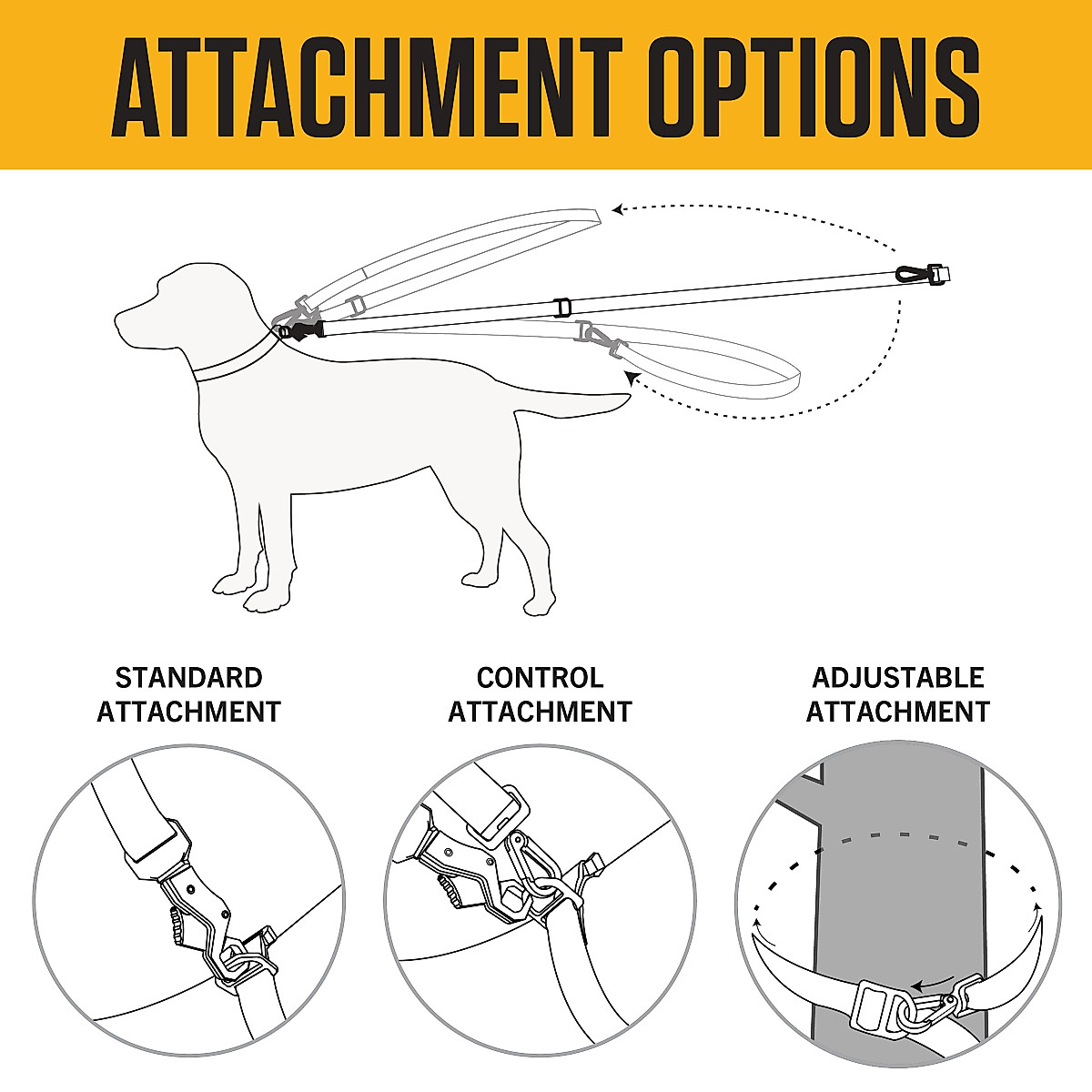 ATTACHMENT OPTIONS

STANDARD ATTACHMENT

CONTROL ATTACHMENT

ADJUSTABLE ATTACHMENT