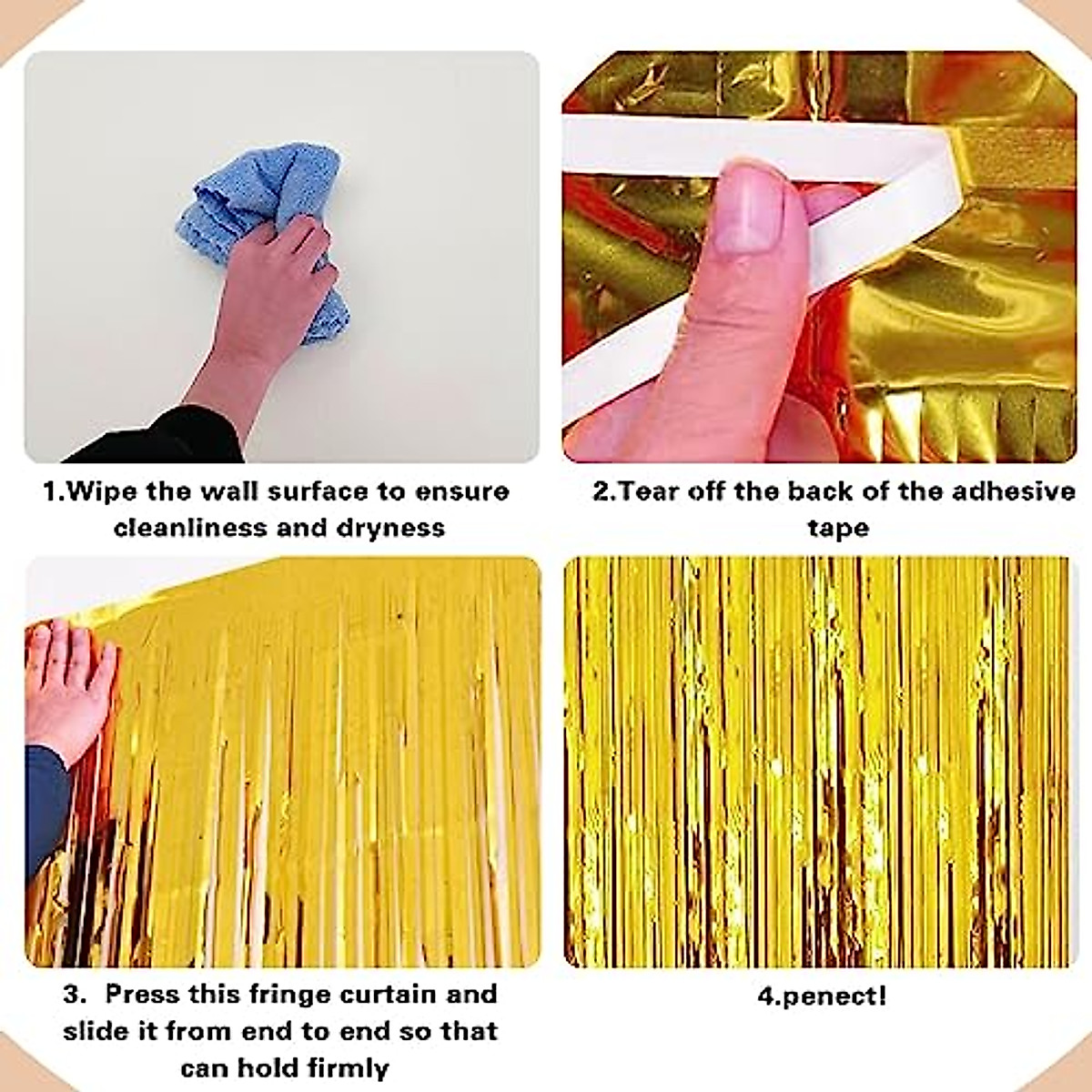 1.Wipe the wall surface to ensure cleanliness and dryness

2.Tear off the back of the adhesive tape

3. Press this fringe curtain and slide it from end to end so that can hold firmly

4.penect!