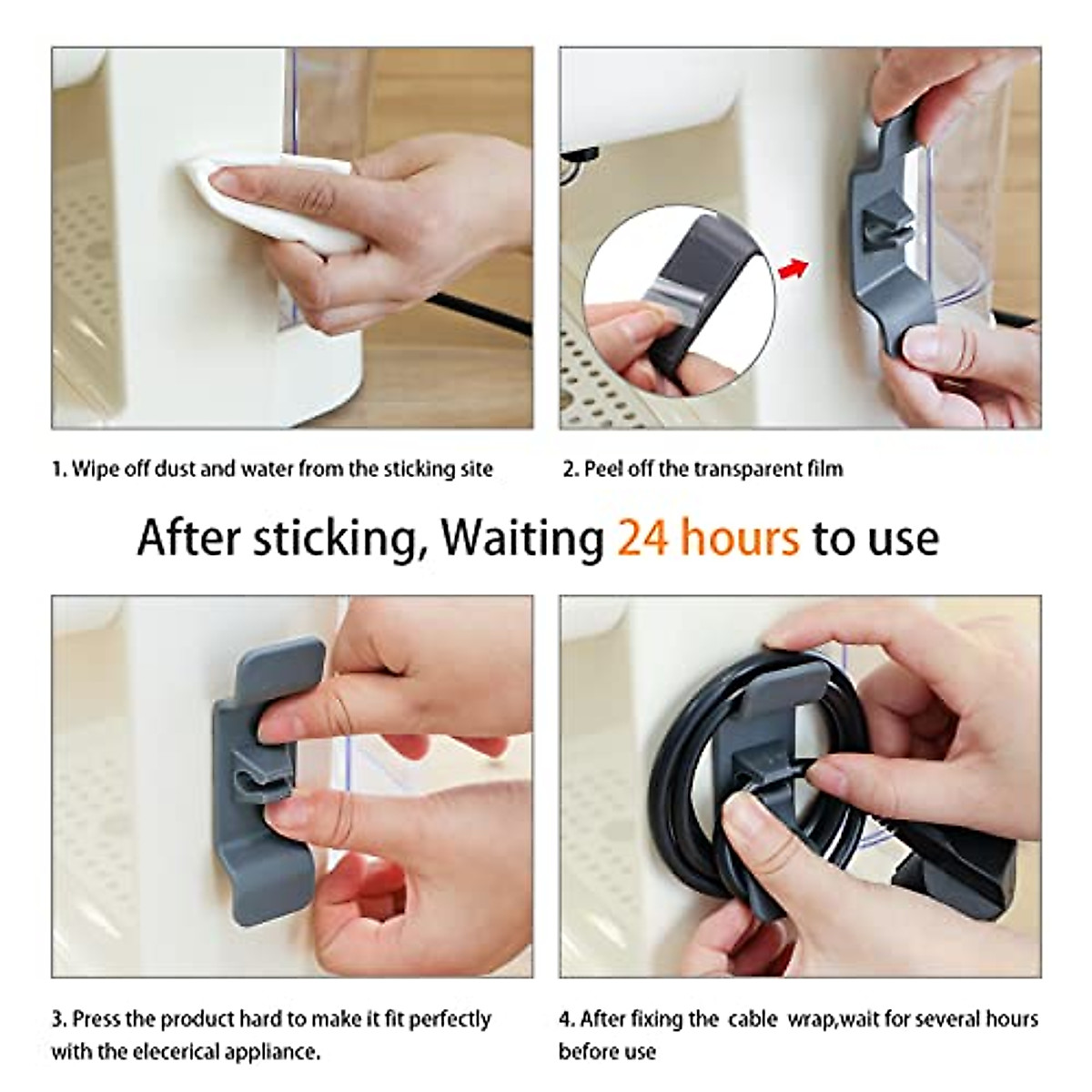 1. Wipe off dust and water from the sticking site

2. Peel off the transparent film

After sticking, Waiting 24 hours to use

3. Press the product hard to make it fit perfectly with the elecerical appliance.

4. After fixing the cable wrap,wait for several hours before use