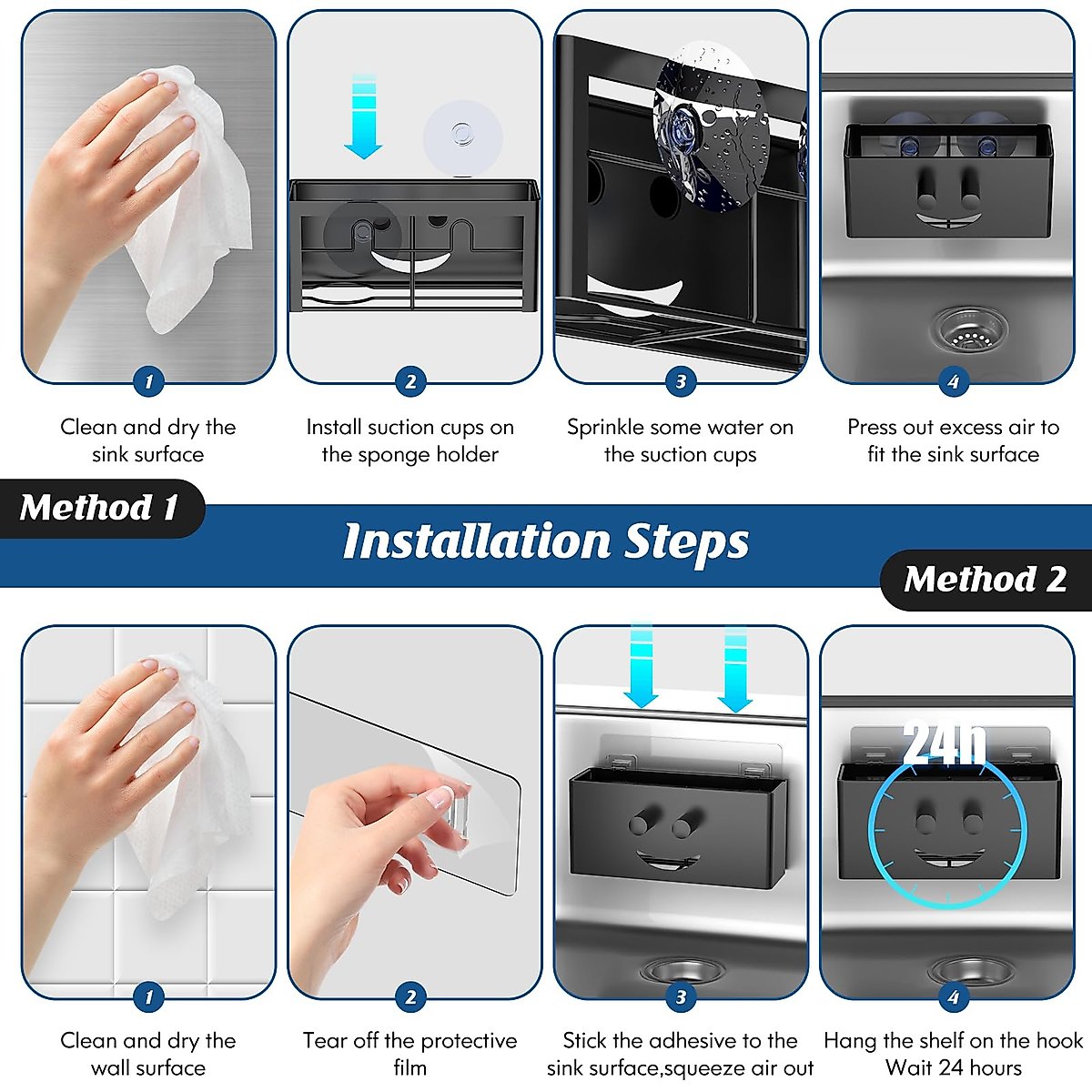 1
Clean and dry the sink surface

2
Install suction cups on the sponge holder

3
Sprinkle some water on the suction cups

4
Press out excess air to fit the sink surface

Method 1

Installation Steps

Method 2

1
Clean and dry the wall surface

2
Tear off the protective film

3
Stick the adhesive to the sink surface,squeeze air out

24h

4
Hang the shelf on the hook Wait 24 hours