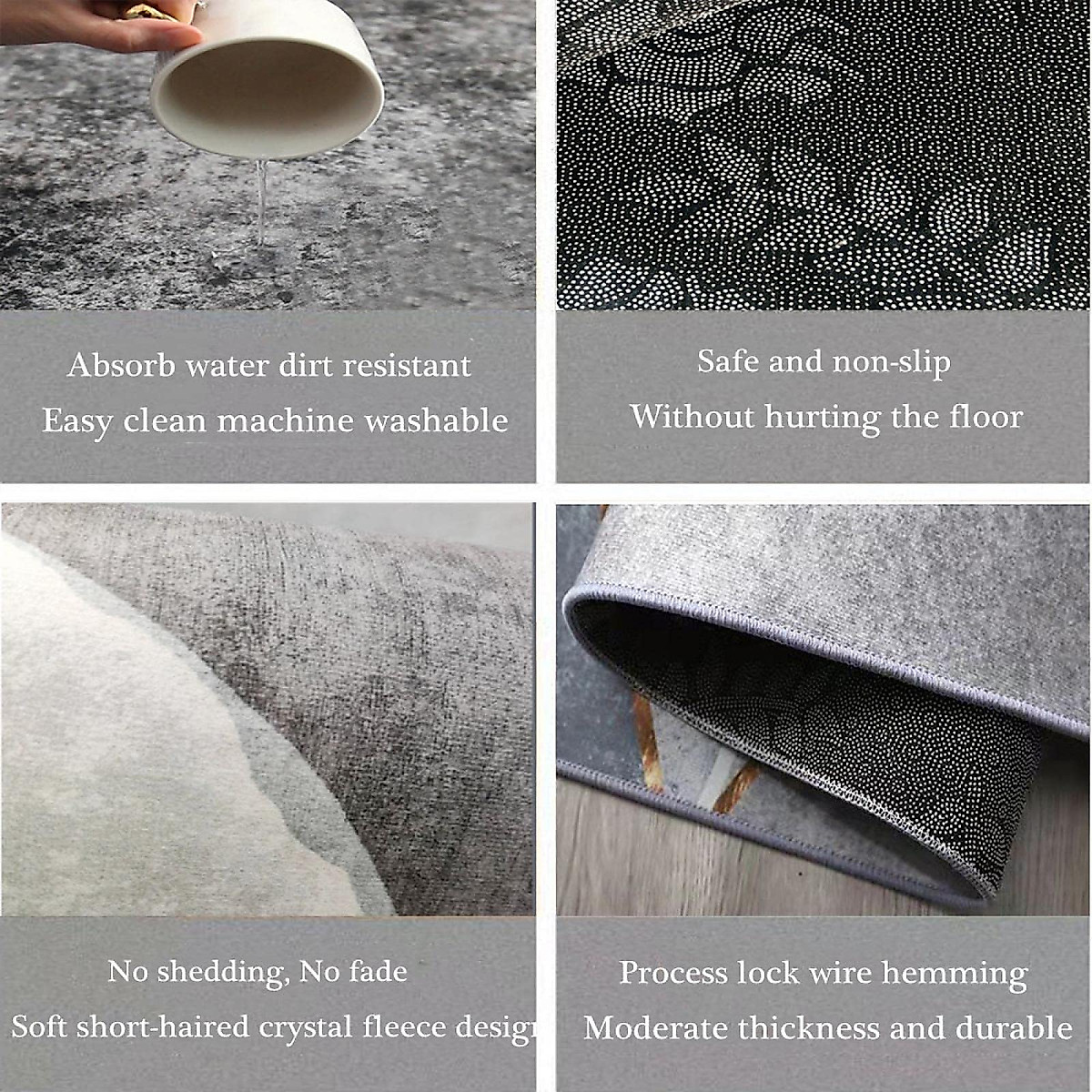 Absorb water dirt resistant
Easy clean machine washable

Safe and non-slip
Without hurting the floor

No shedding, No fade
Soft short-haired crystal fleece design

Process lock wire hemming
Moderate thickness and durable