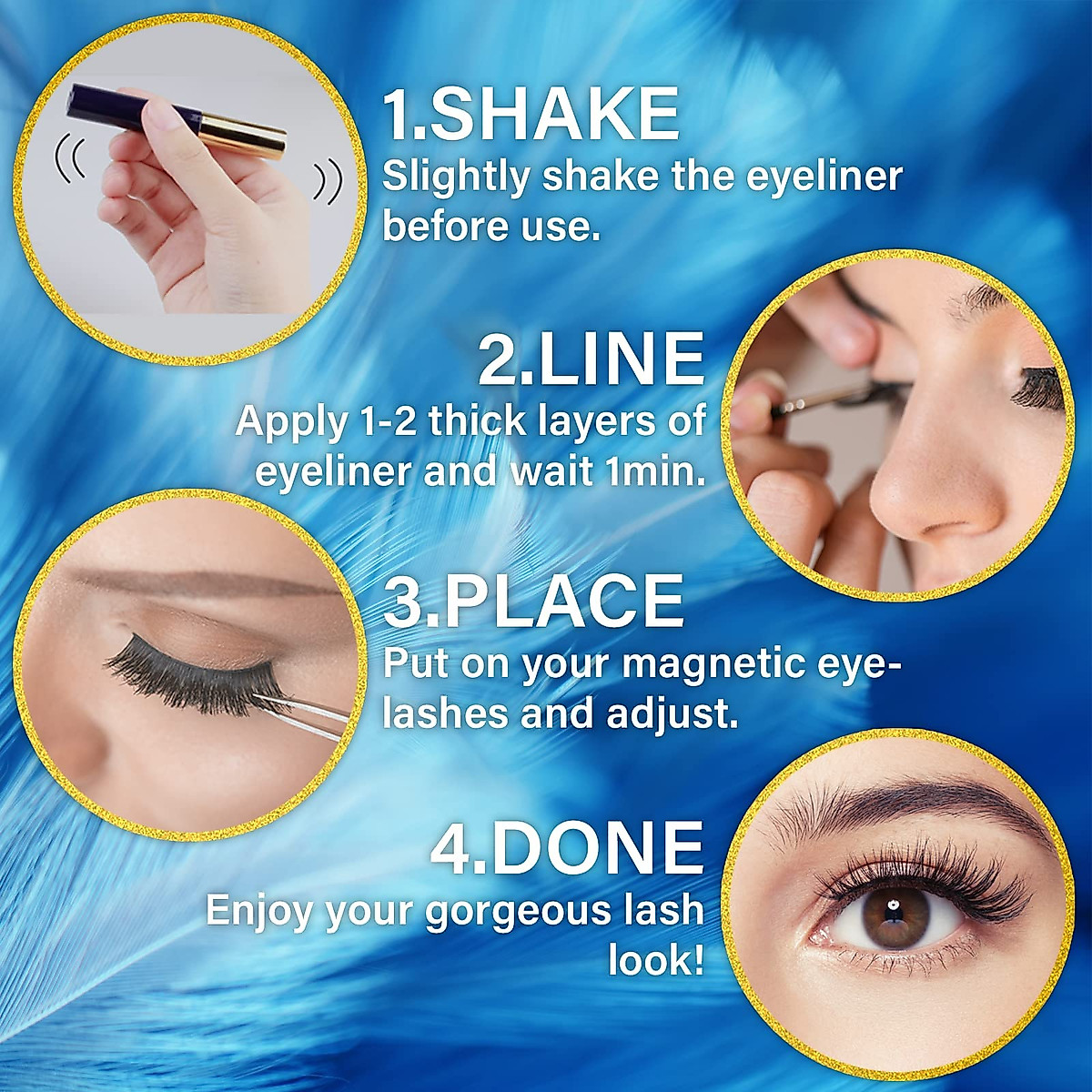 1.SHAKE
Slightly shake the eyeliner before use.

2.LINE
Apply 1-2 thick layers of eyeliner and wait 1min.

3.PLACE
Put on your magnetic eyelashes and adjust.

4.DONE
Enjoy your gorgeous lash look!