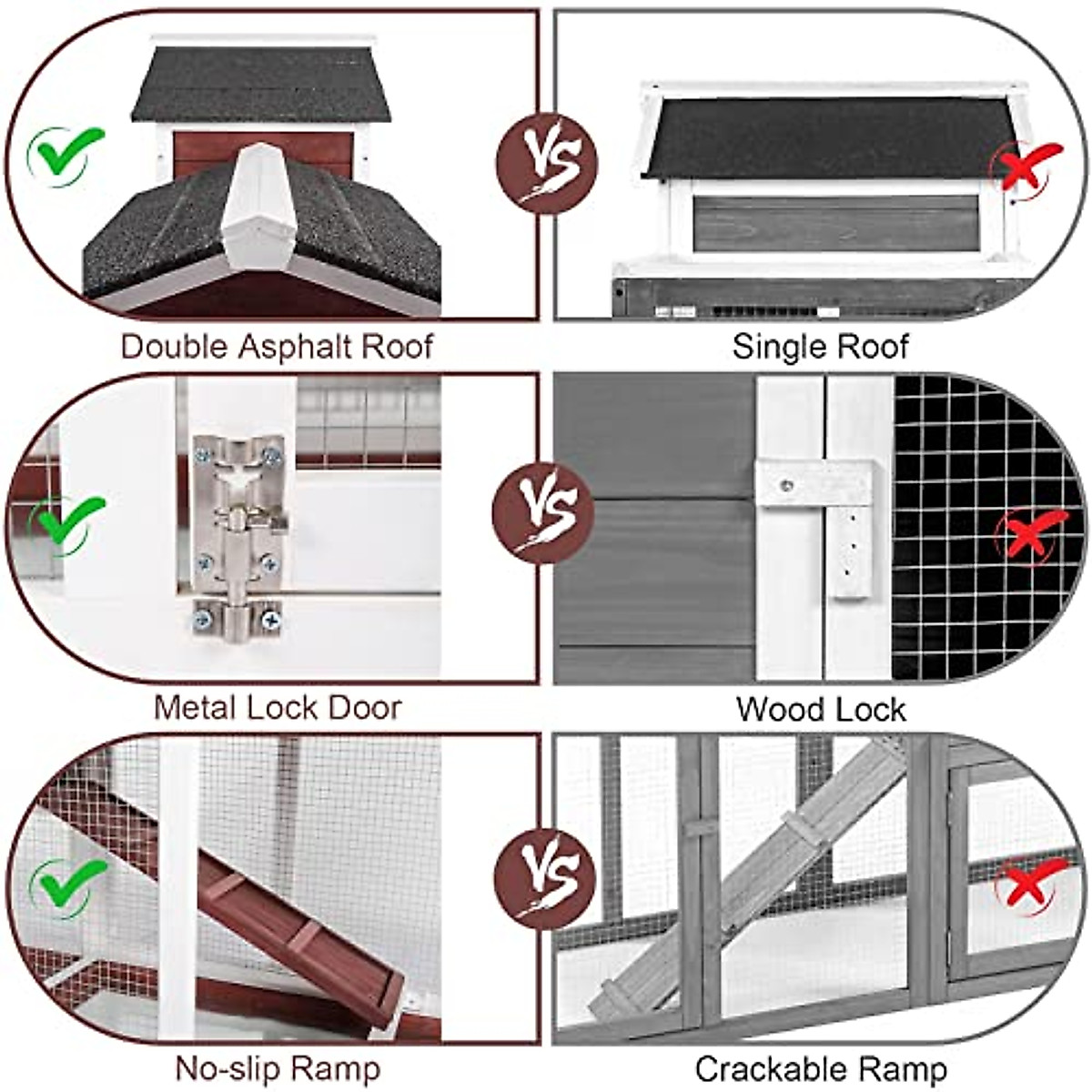 VS

Double Asphalt Roof

Single Roof

VS

Metal Lock Door

Wood Lock

VS

No-slip Ramp

Crackable Ramp