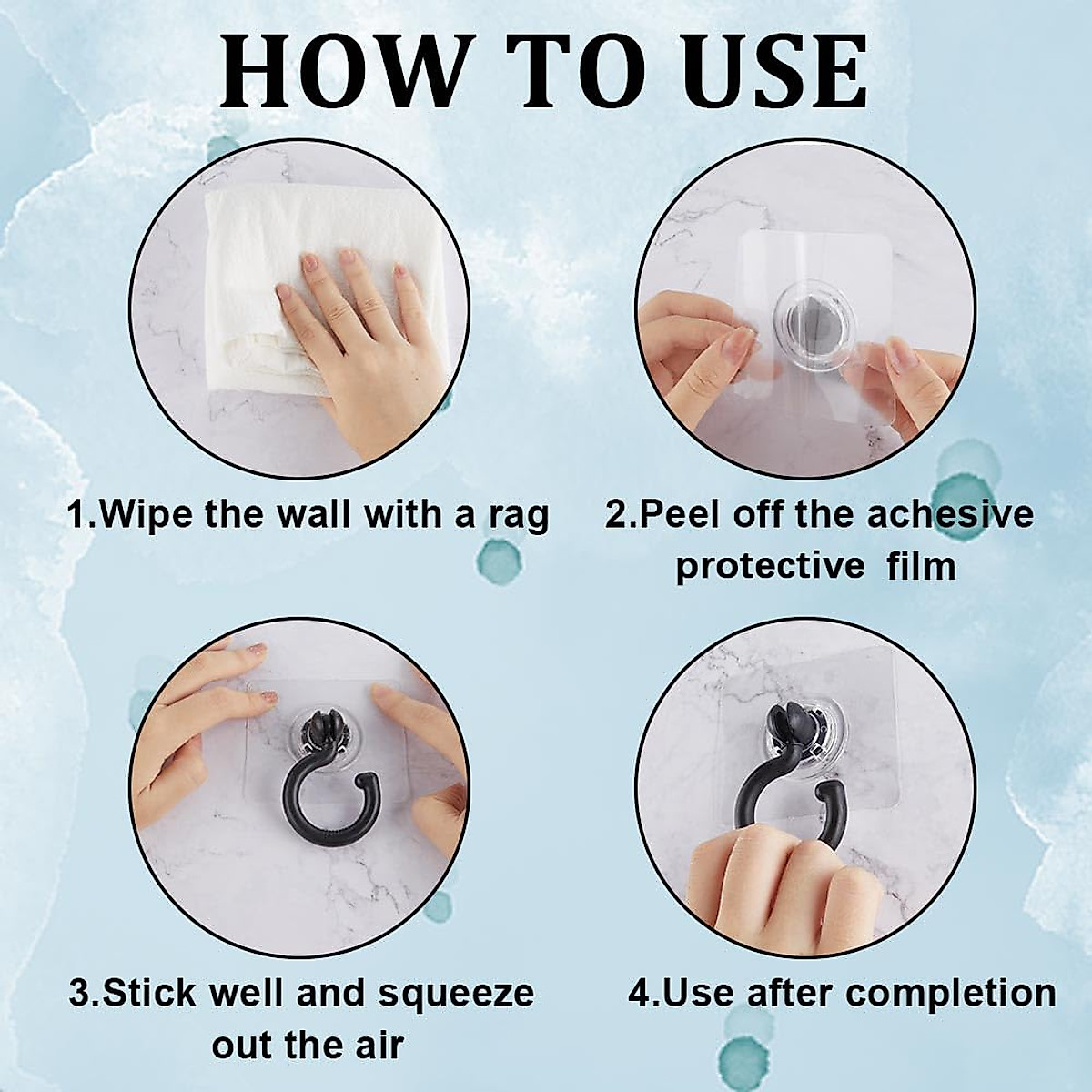 HOW TO USE

1.Wipe the wall with a rag

2.Peel off the achesive protective film

3.Stick well and squeeze out the air

4.Use after completion