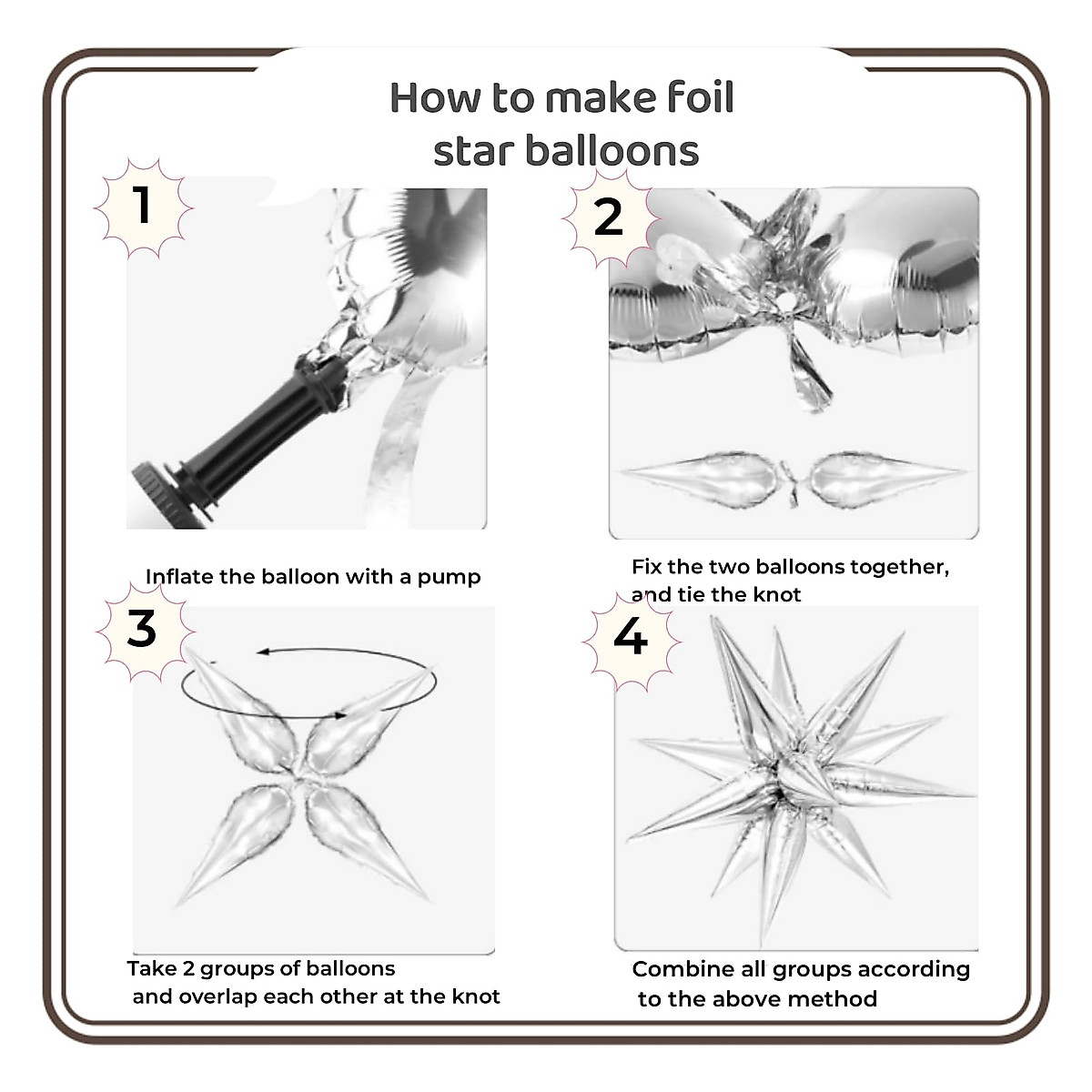 How to make foil star balloons

1

Inflate the balloon with a pump

2

Fix the two balloons together, and tie the knot

3

Take 2 groups of balloons and overlap each other at the knot

4

Combine all groups according to the above method