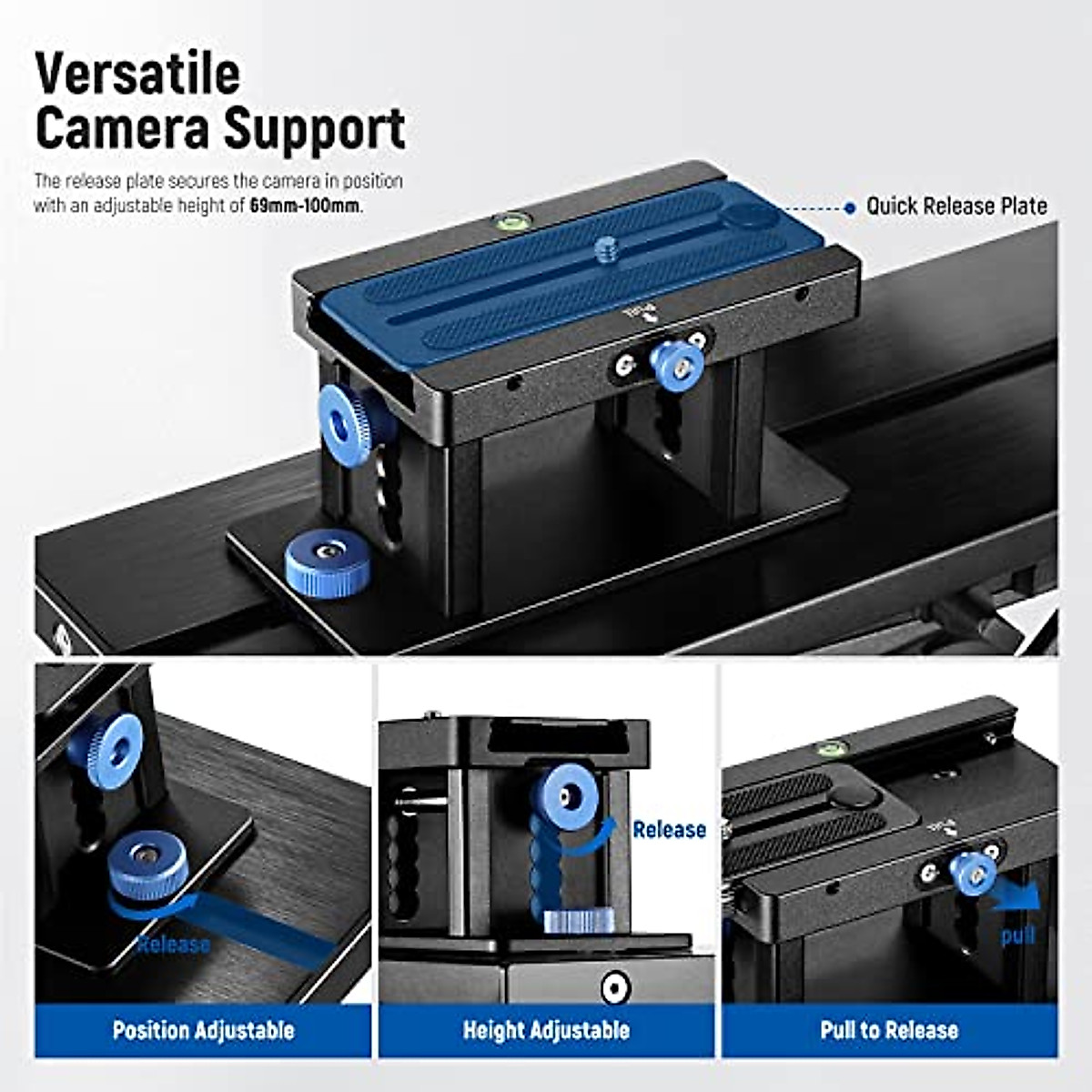 Versatile Camera Support

The release plate secures the camera in position with an adjustable height of 69mm-100mm.

Quick Release Plate

Release

Position Adjustable

Release

Height Adjustable

pull

Pull to Release