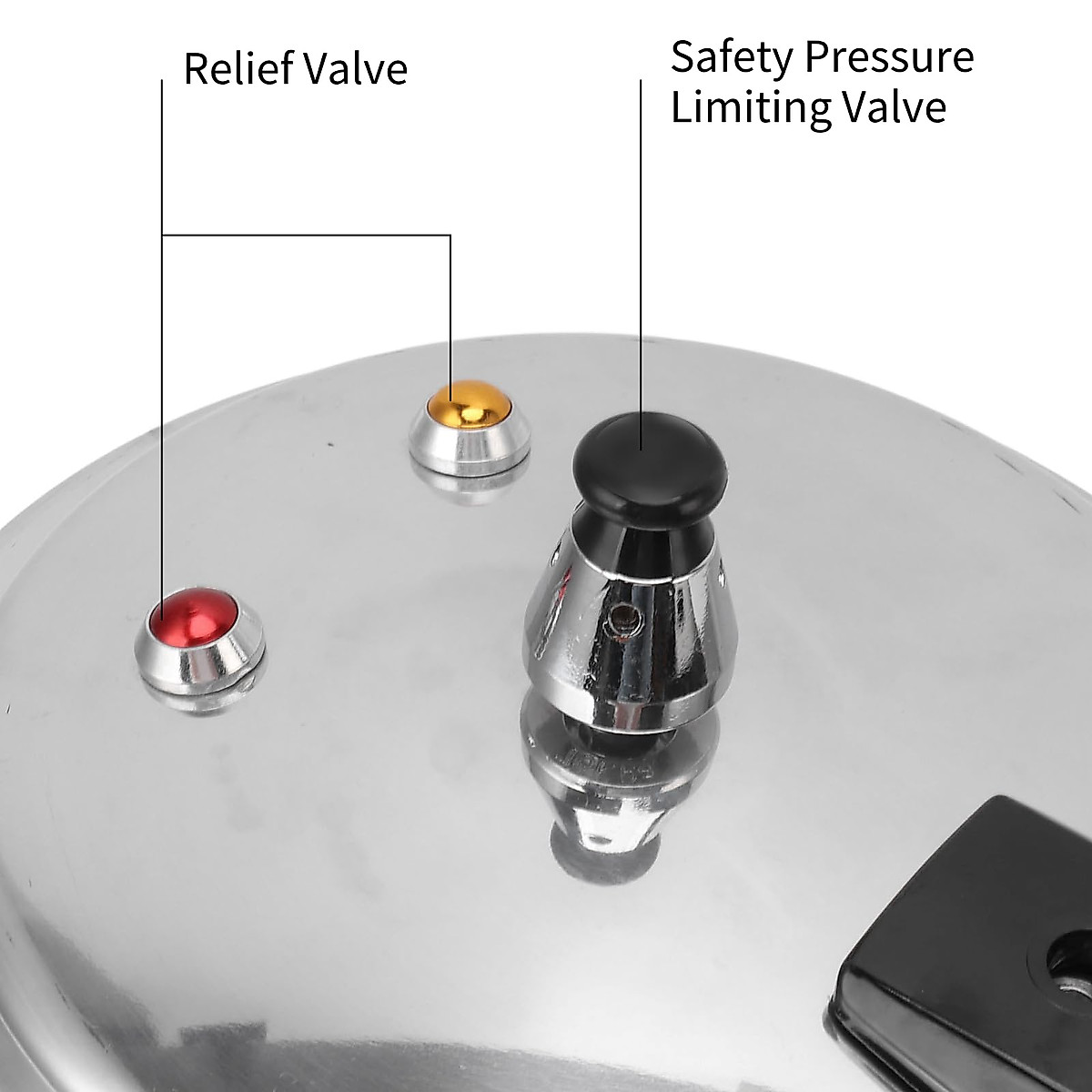 Relief Valve

Safety Pressure Limiting Valve