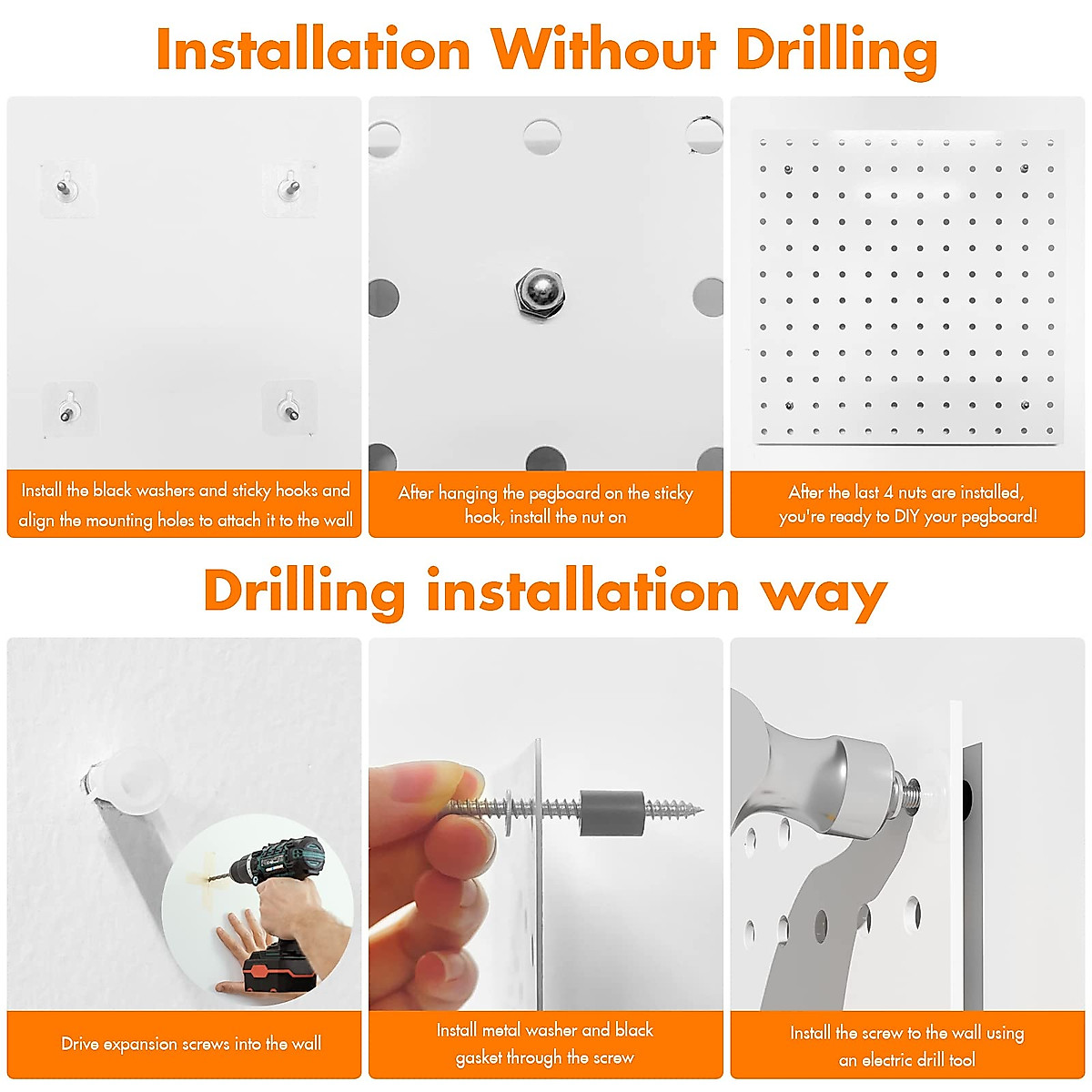 Installation Without Drilling

Install the black washers and sticky hooks and align the mounting holes to attach it to the wall

After hanging the pegboard on the sticky hook, install the nut on

After the last 4 nuts are installed, you're ready to DIY your pegboard!

Drilling installation way

Drive expansion screws into the wall

Install metal washer and black gasket through the screw

Install the screw to the wall using an electric drill tool