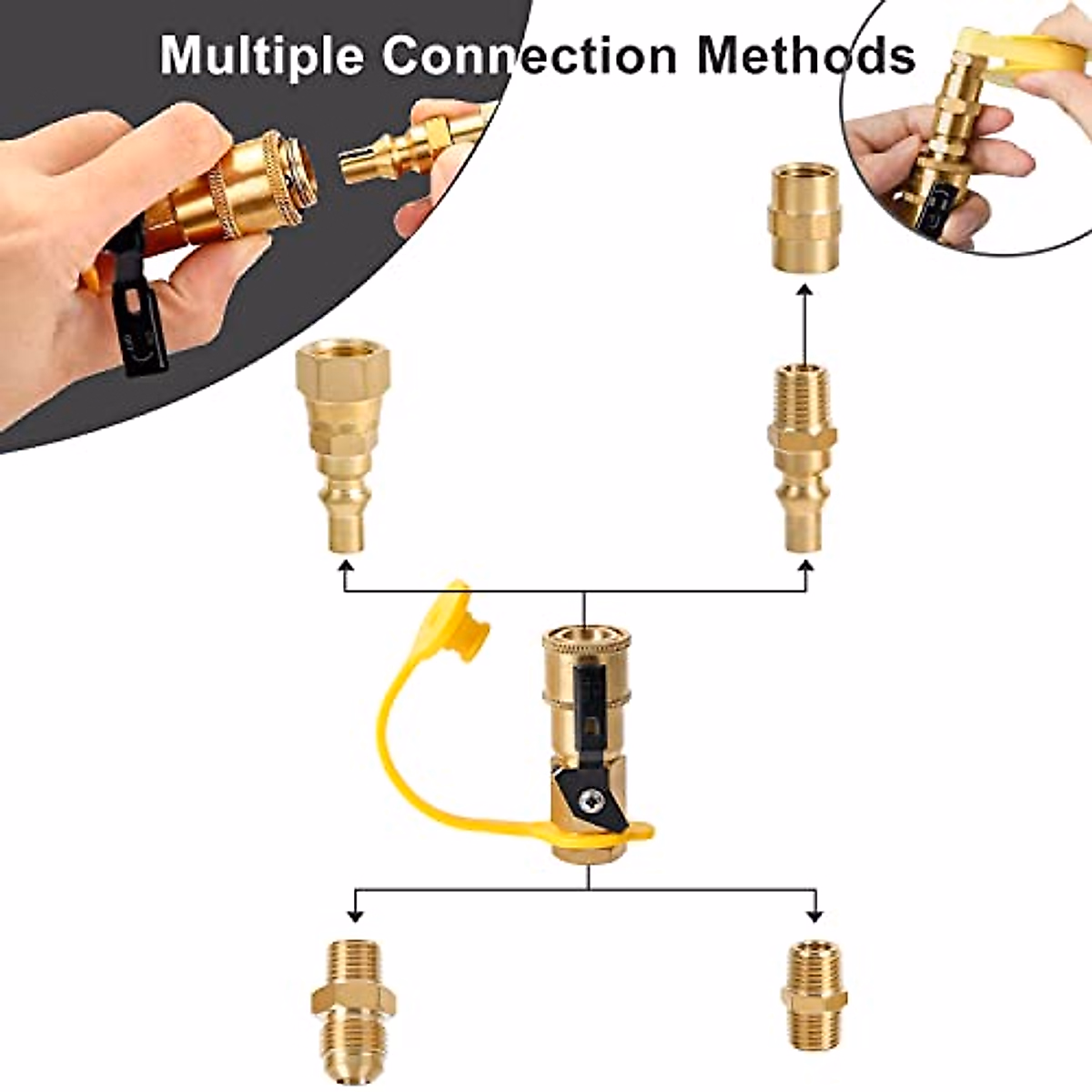 Multiple Connection Methods