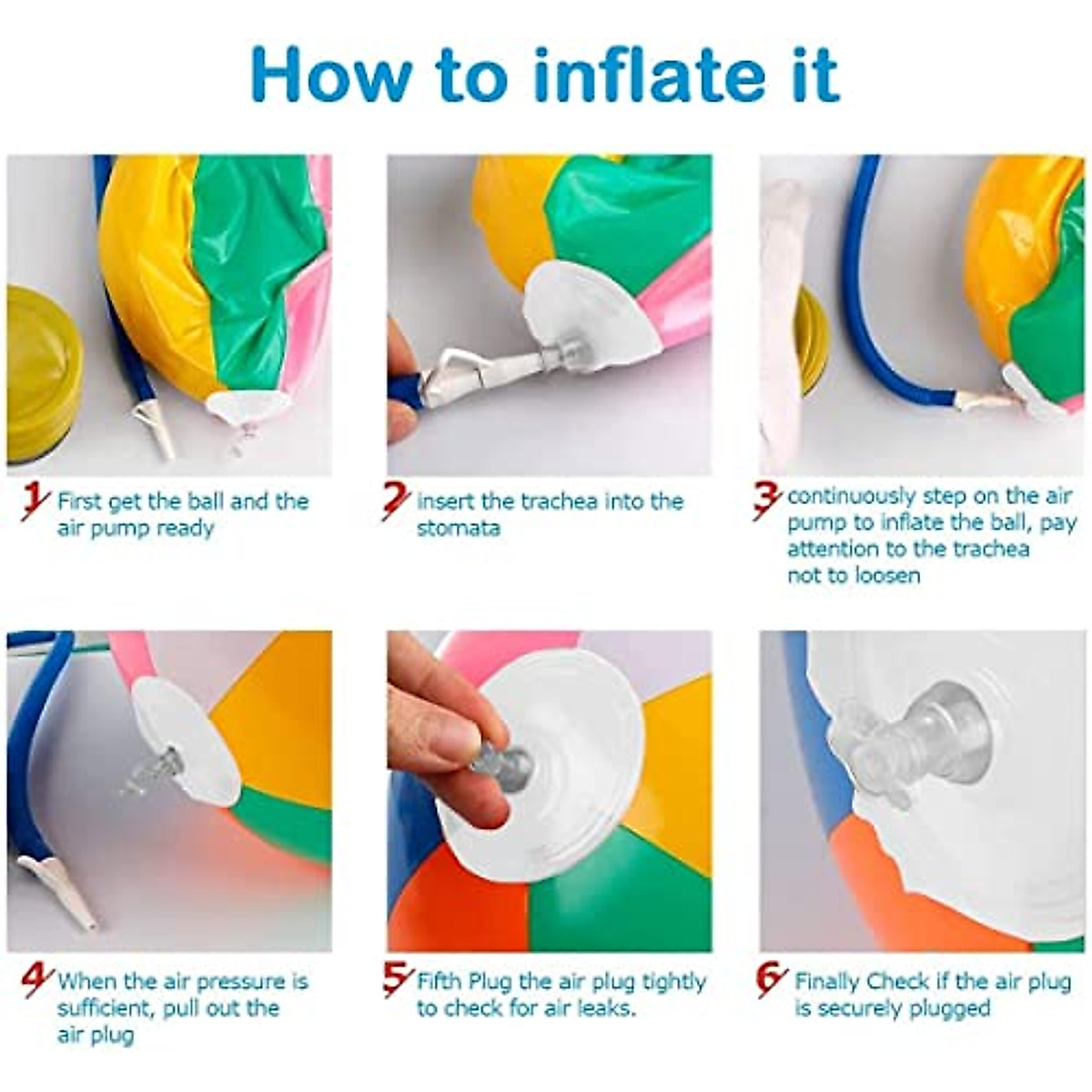 How to inflate it

1 First get the ball and the air pump ready

2 insert the trachea into the stomata

3 continuously step on the air pump to inflate the ball, pay attention to the trachea not to loosen

4 When the air pressure is sufficient, pull out the air plug

5 Fifth Plug the air plug tightly to check for air leaks.

6 Finally Check if the air plug is securely plugged