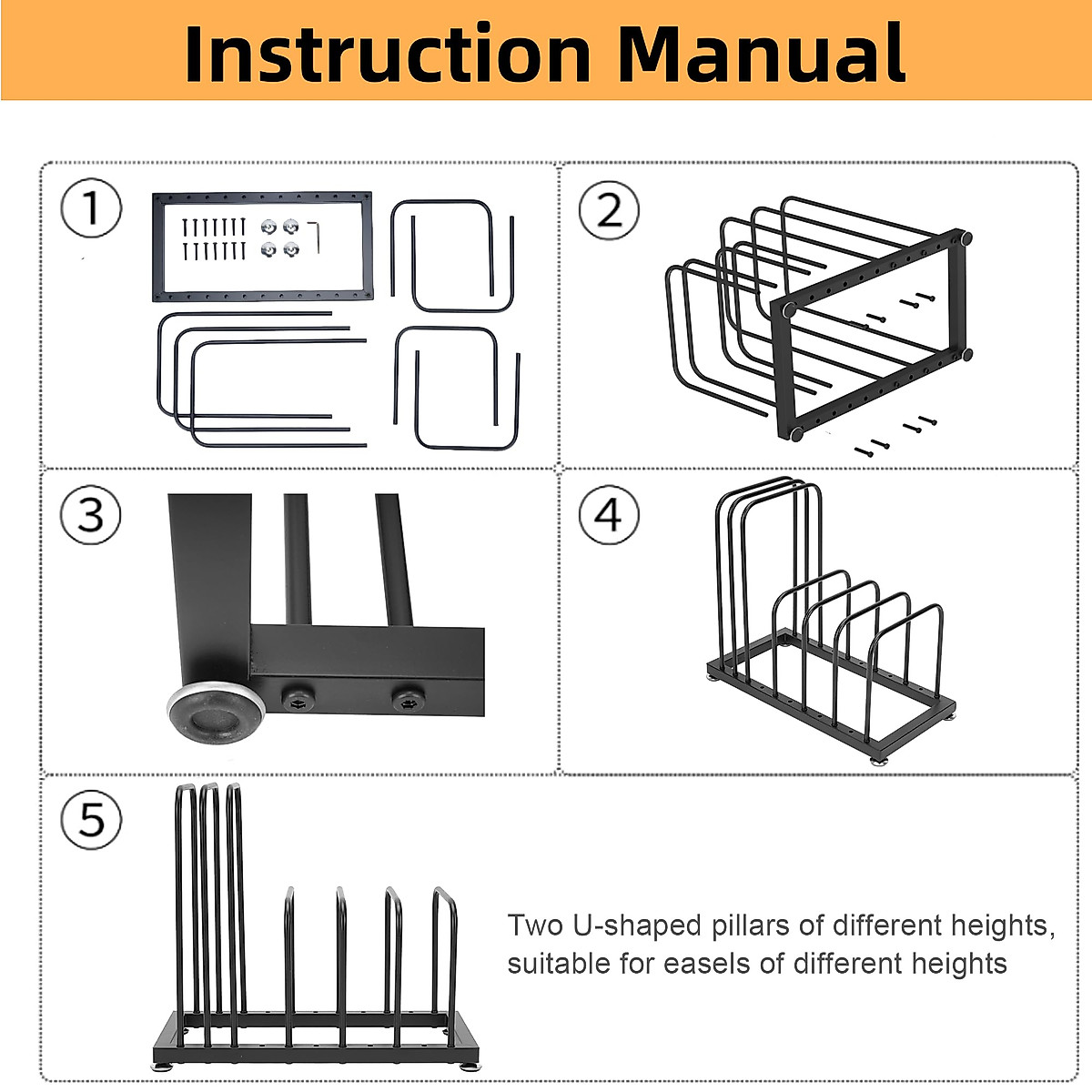 Instruction Manual

①

②

③

④

⑤

Two U-shaped pillars of different heights, suitable for easels of different heights