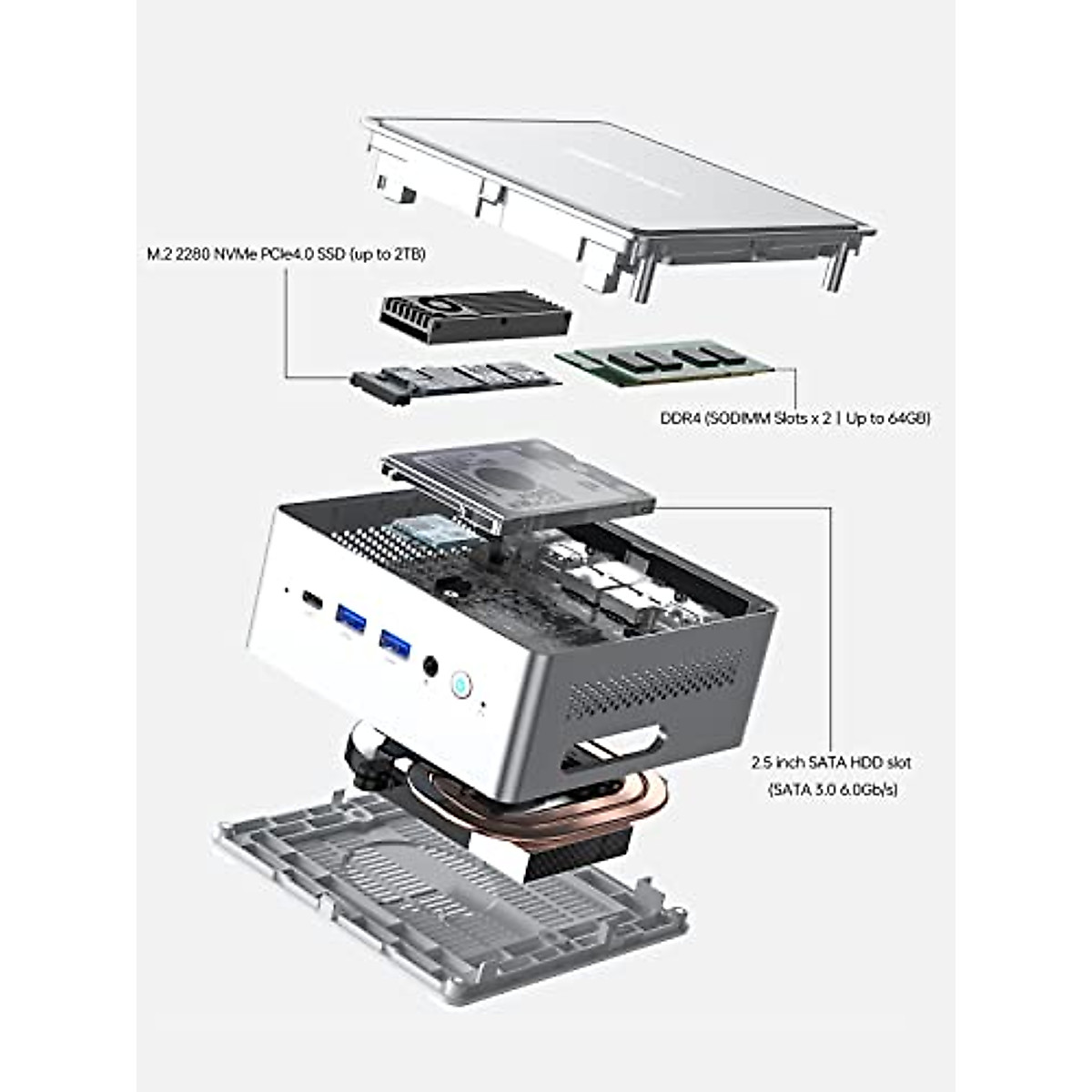 M.2 2280 NVMe PCIe4.0 SSD (up to 2TB)

DDR4 (SODIMM Slots x 2 | Up to 64GB)

2.5 inch SATA HDD slot
(SATA 3.0 6.0Gb/s)