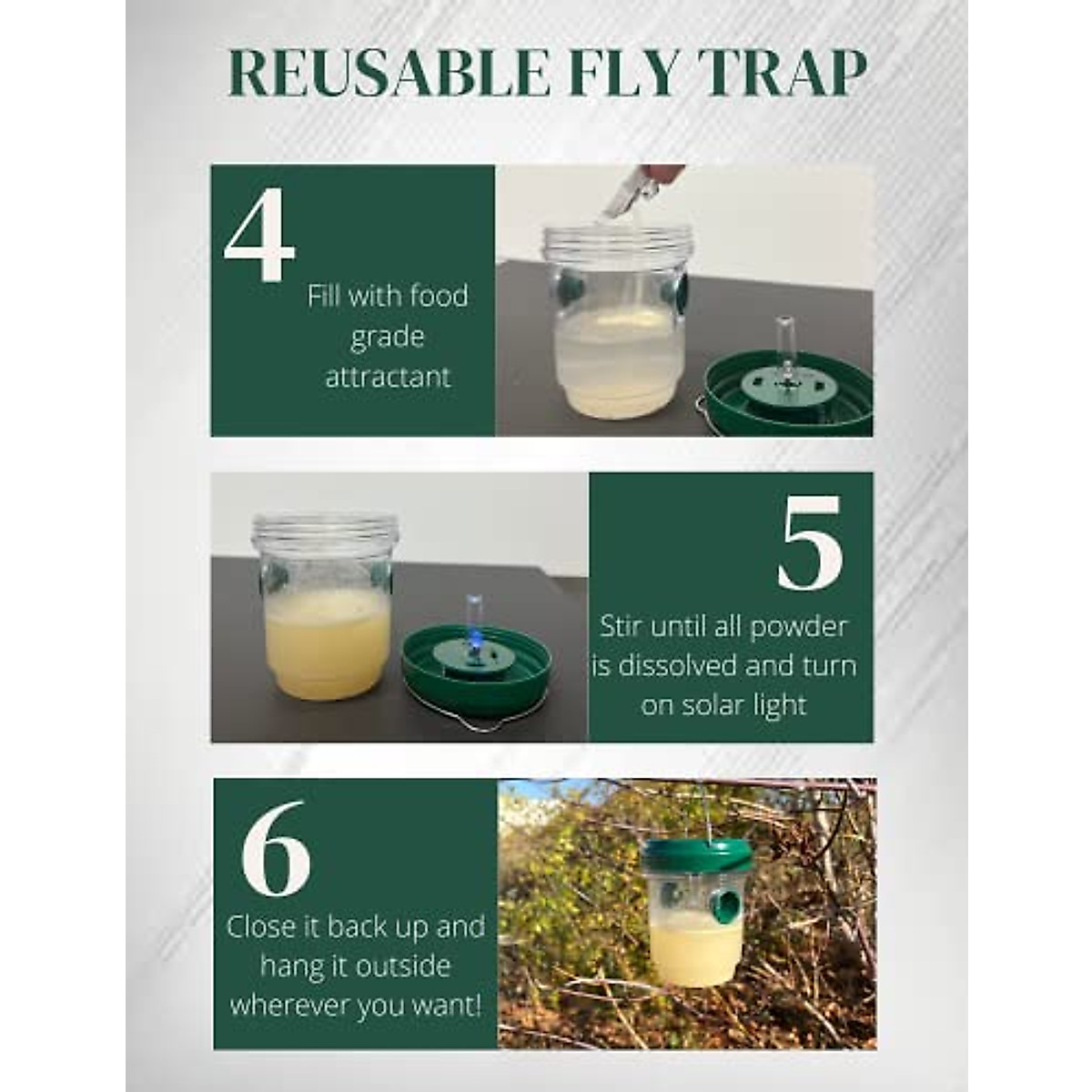 REUSABLE FLY TRAP

4
Fill with food grade attractant

5
Stir until all powder is dissolved and turn on solar light

6
Close it back up and hang it outside wherever you want!