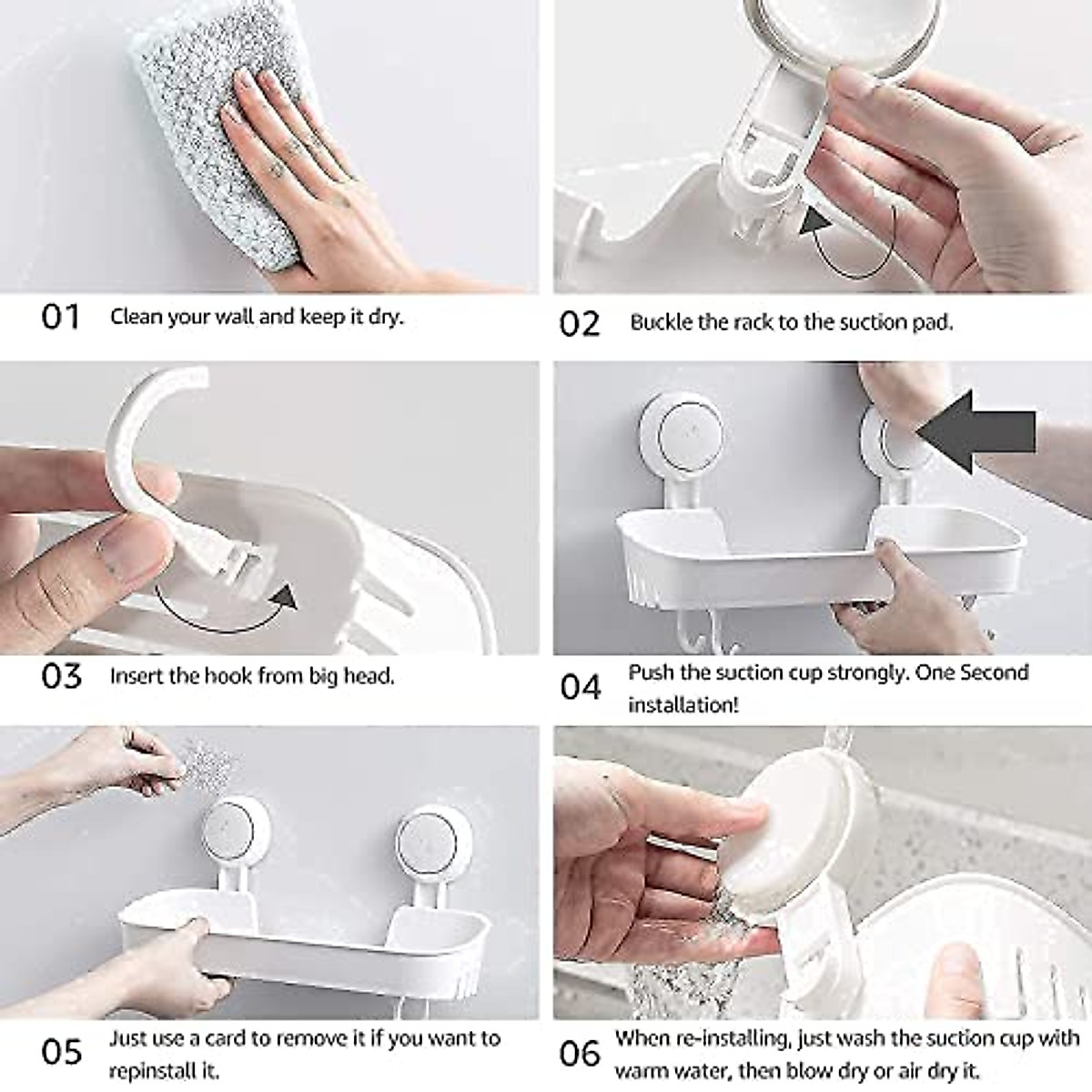 01 Clean your wall and keep it dry.

02 Buckle the rack to the suction pad.

03 Insert the hook from big head.

04 Push the suction cup strongly. One Second installation!

05 Just use a card to remove it if you want to repinstall it.

06 When re-installing, just wash the suction cup with warm water, then blow dry or air dry it.