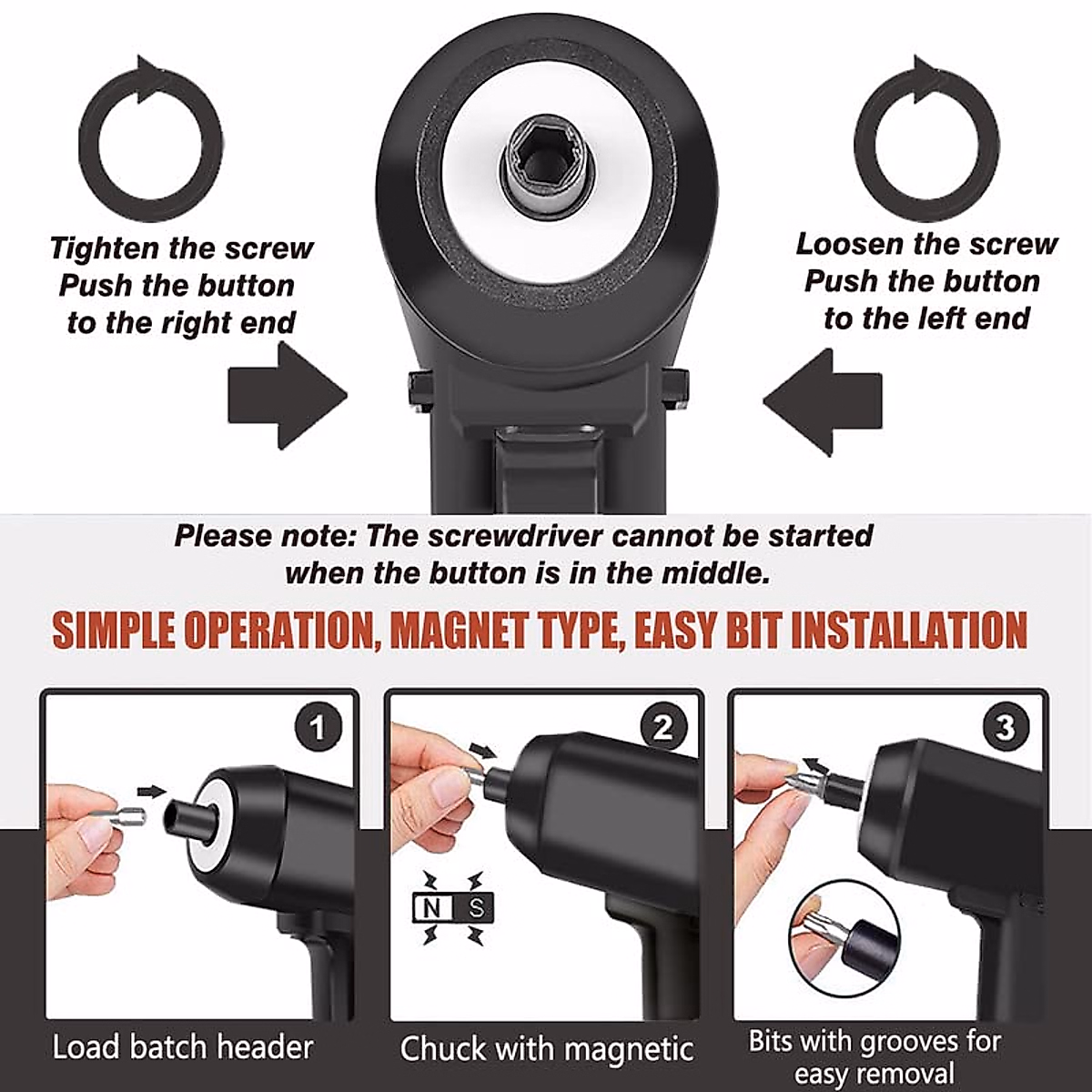 Tighten the screw
Push the button
to the right end

Loosen the screw
Push the button
to the left end

Please note: The screwdriver cannot be started when the button is in the middle.

SIMPLE OPERATION, MAGNET TYPE, EASY BIT INSTALLATION

1

Load batch header

2

N S

Chuck with magnetic

3

Bits with grooves for easy removal