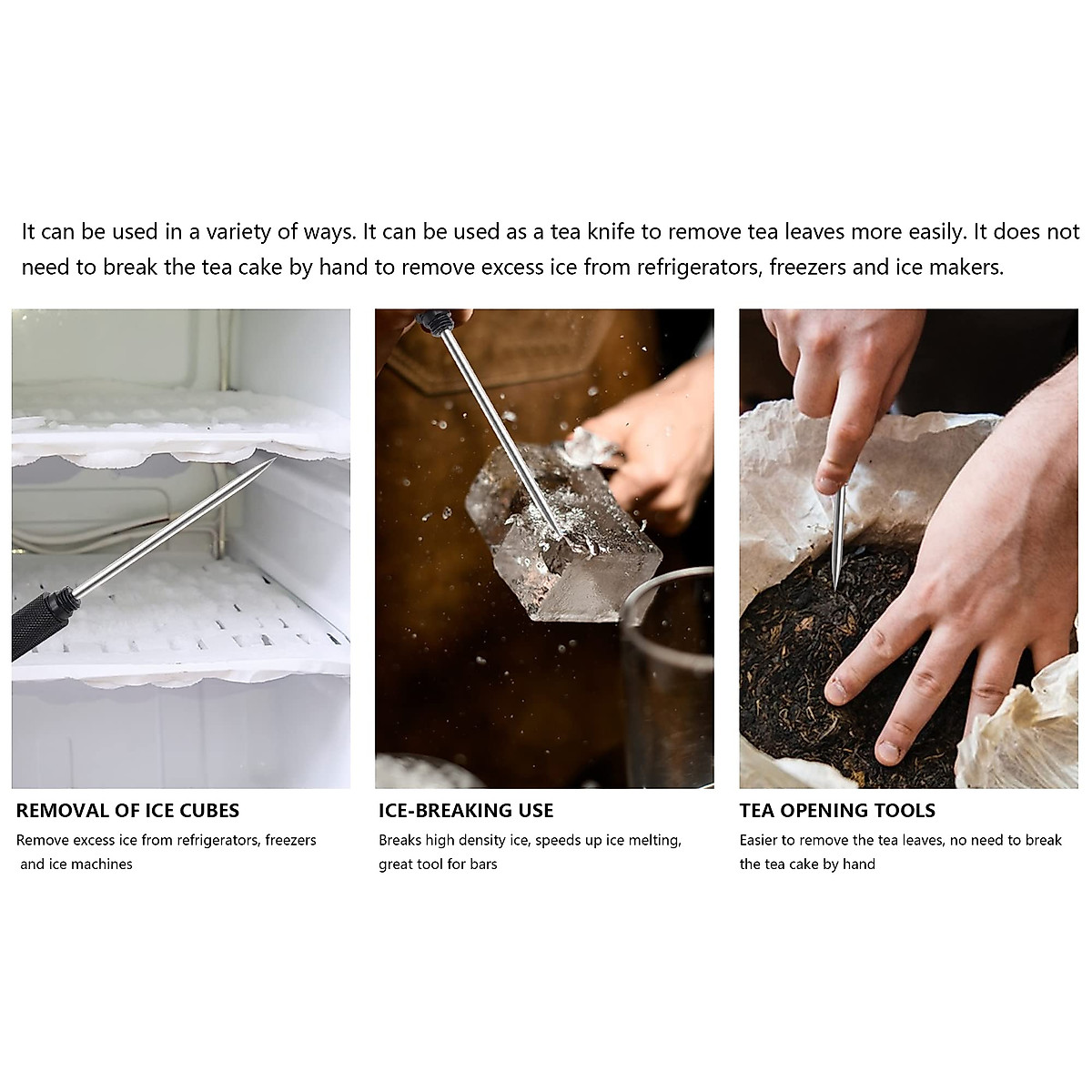 It can be used in a variety of ways. It can be used as a tea knife to remove tea leaves more easily. It does not need to break the tea cake by hand to remove excess ice from refrigerators, freezers and ice makers.

REMOVAL OF ICE CUBES

Remove excess ice from refrigerators, freezers and ice machines

ICE-BREAKING USE

Breaks high density ice, speeds up ice melting, great tool for bars

TEA OPENING TOOLS

Easier to remove the tea leaves, no need to break the tea cake by hand