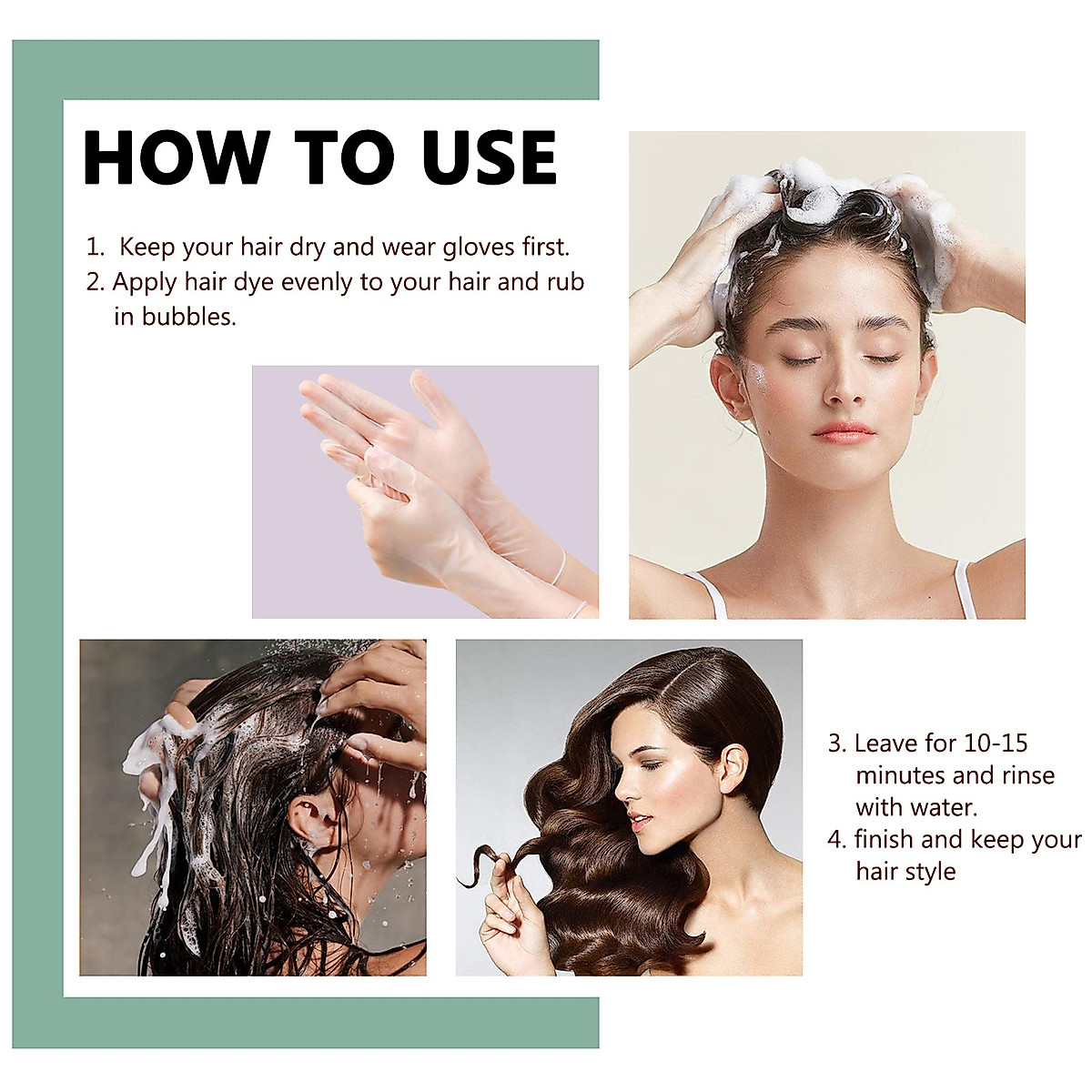 HOW TO USE

1. Keep your hair dry and wear gloves first.
2. Apply hair dye evenly to your hair and rub in bubbles.

3. Leave for 10-15 minutes and rinse with water.
4. finish and keep your hair style