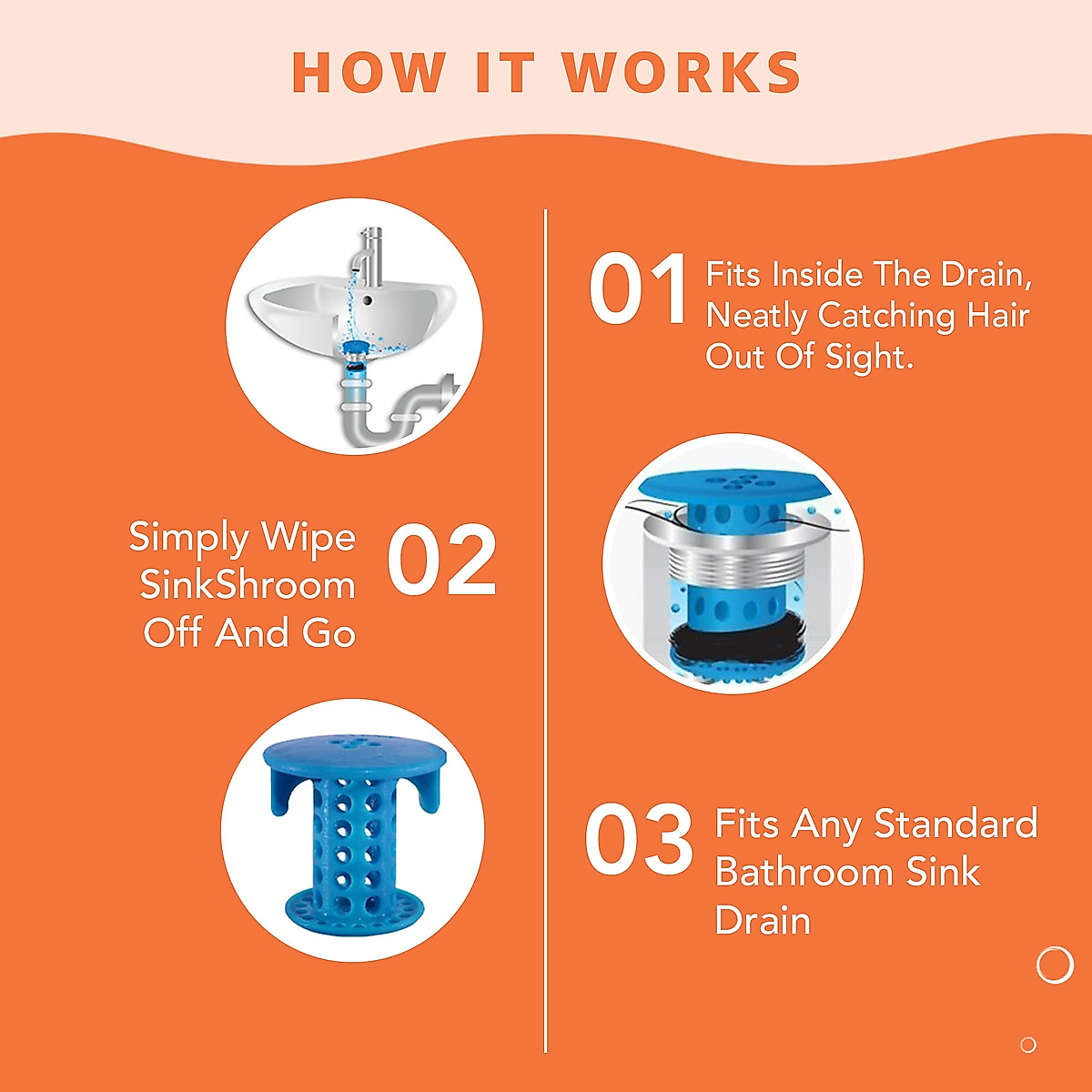 HOW IT WORKS

01 Fits Inside The Drain, Neatly Catching Hair Out Of Sight.

Simply Wipe SinkShroom Off And Go 02

03 Fits Any Standard Bathroom Sink Drain