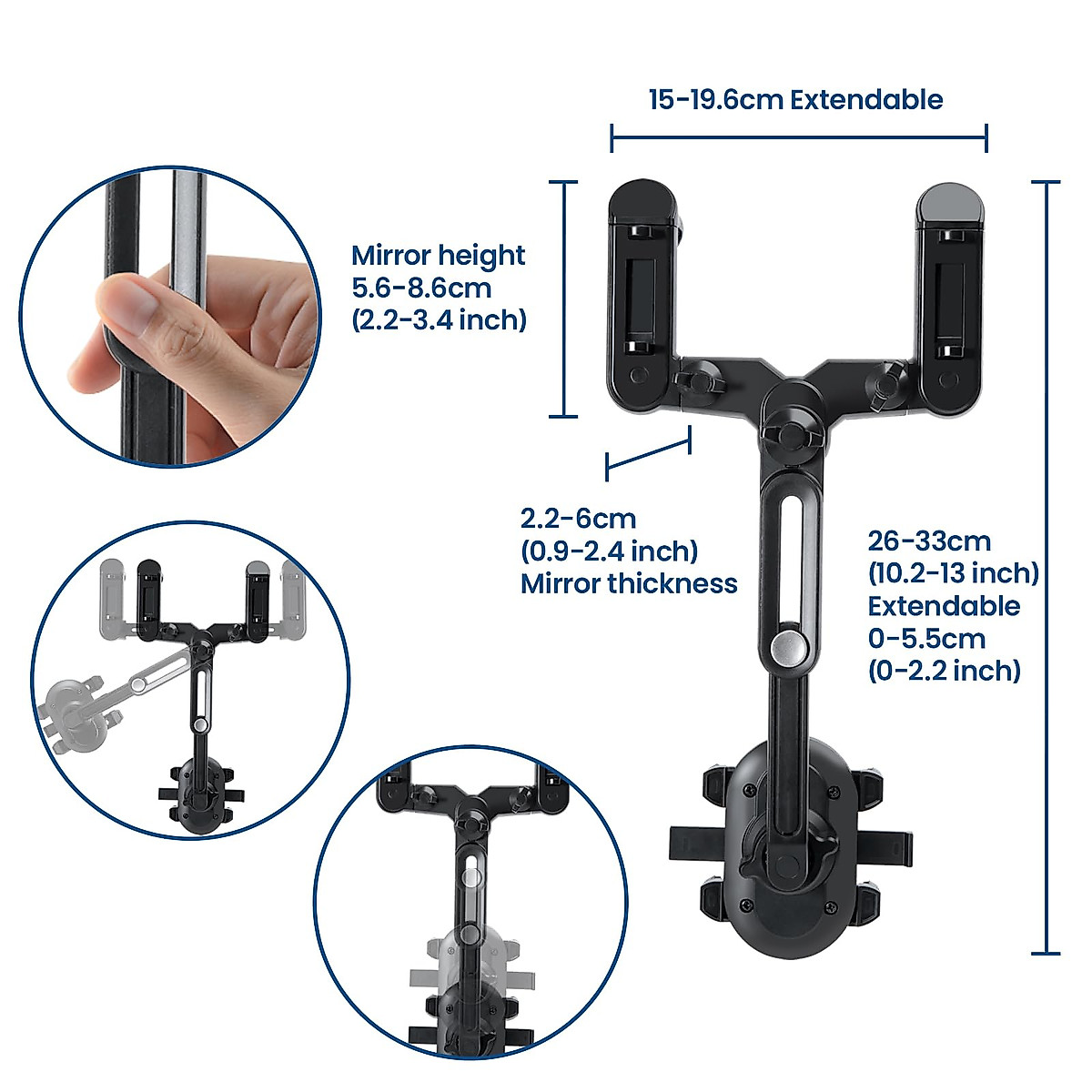 15-19.6cm Extendable

Mirror height
5.6-8.6cm
(2.2-3.4 inch)

2.2-6cm
(0.9-2.4 inch)
Mirror thickness

26-33cm
(10.2-13 inch)
Extendable
0-5.5cm
(0-2.2 inch)