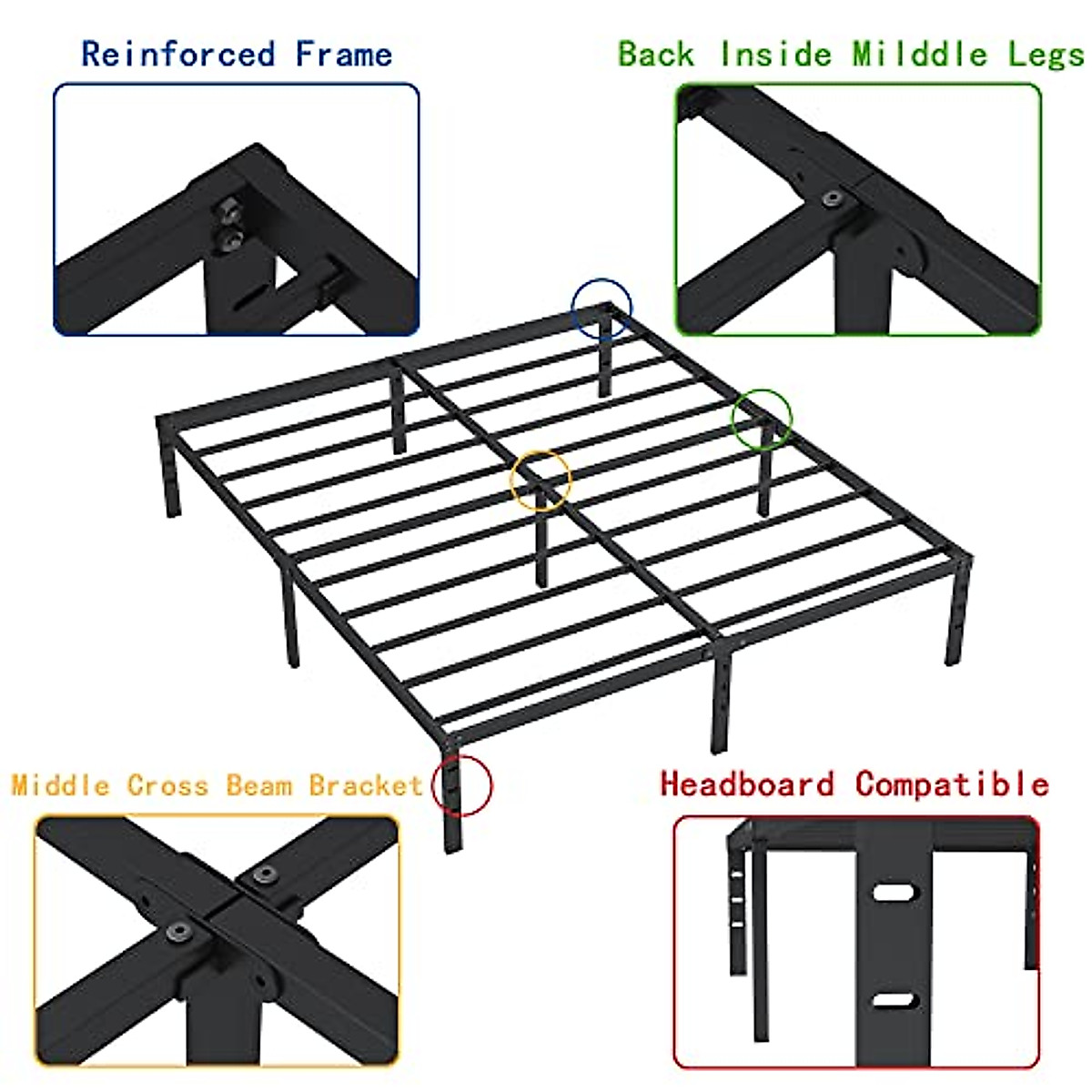 Reinforced Frame

Back Inside Milddle Legs

Middle Cross Beam Bracket

Headboard Compatible