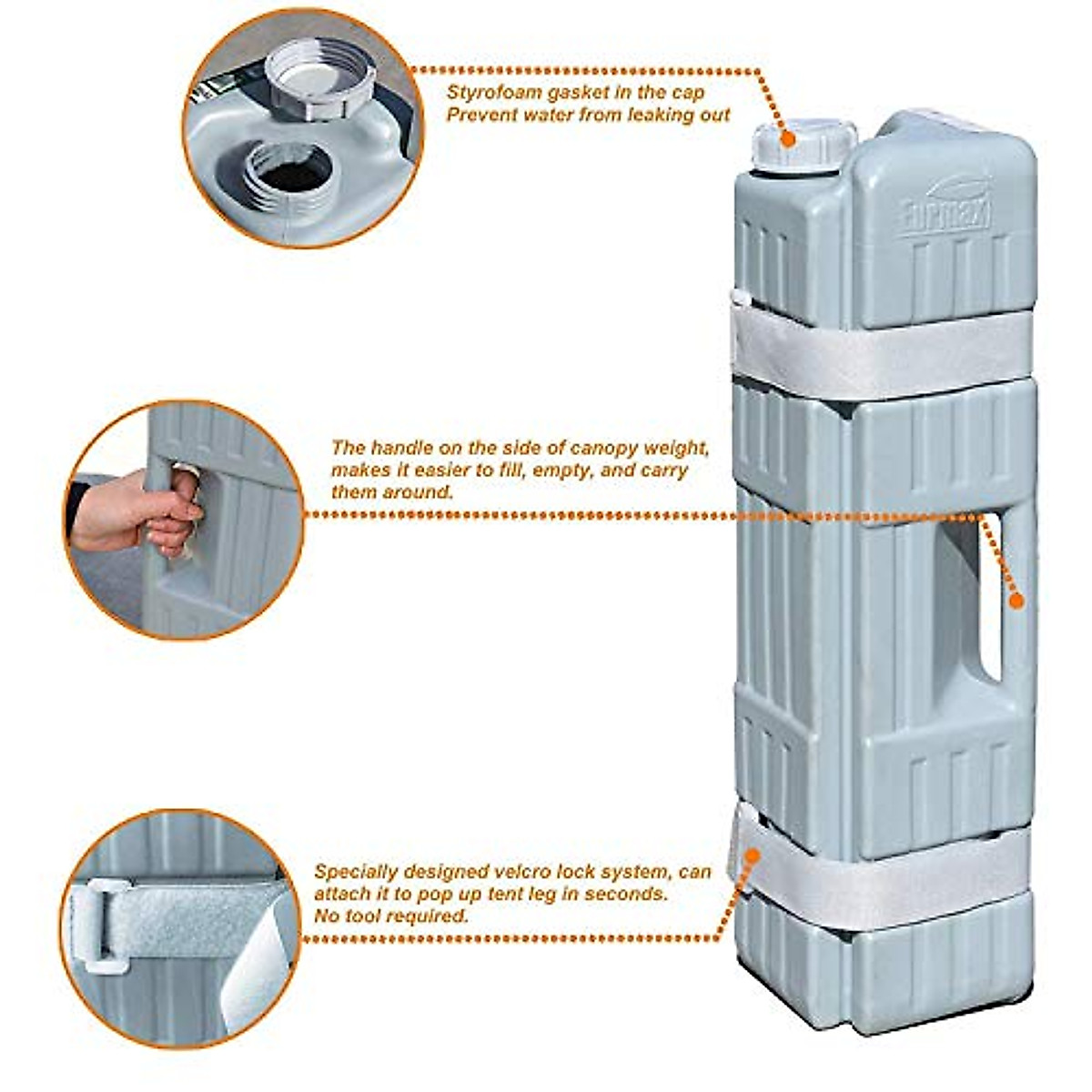 Styrofoam gasket in the cap
Prevent water from leaking out

Eurmax

The handle on the side of canopy weight, makes it easier to fill, empty, and carry them around.

Specially designed velcro lock system, can attach it to pop up tent leg in seconds. No tool required.