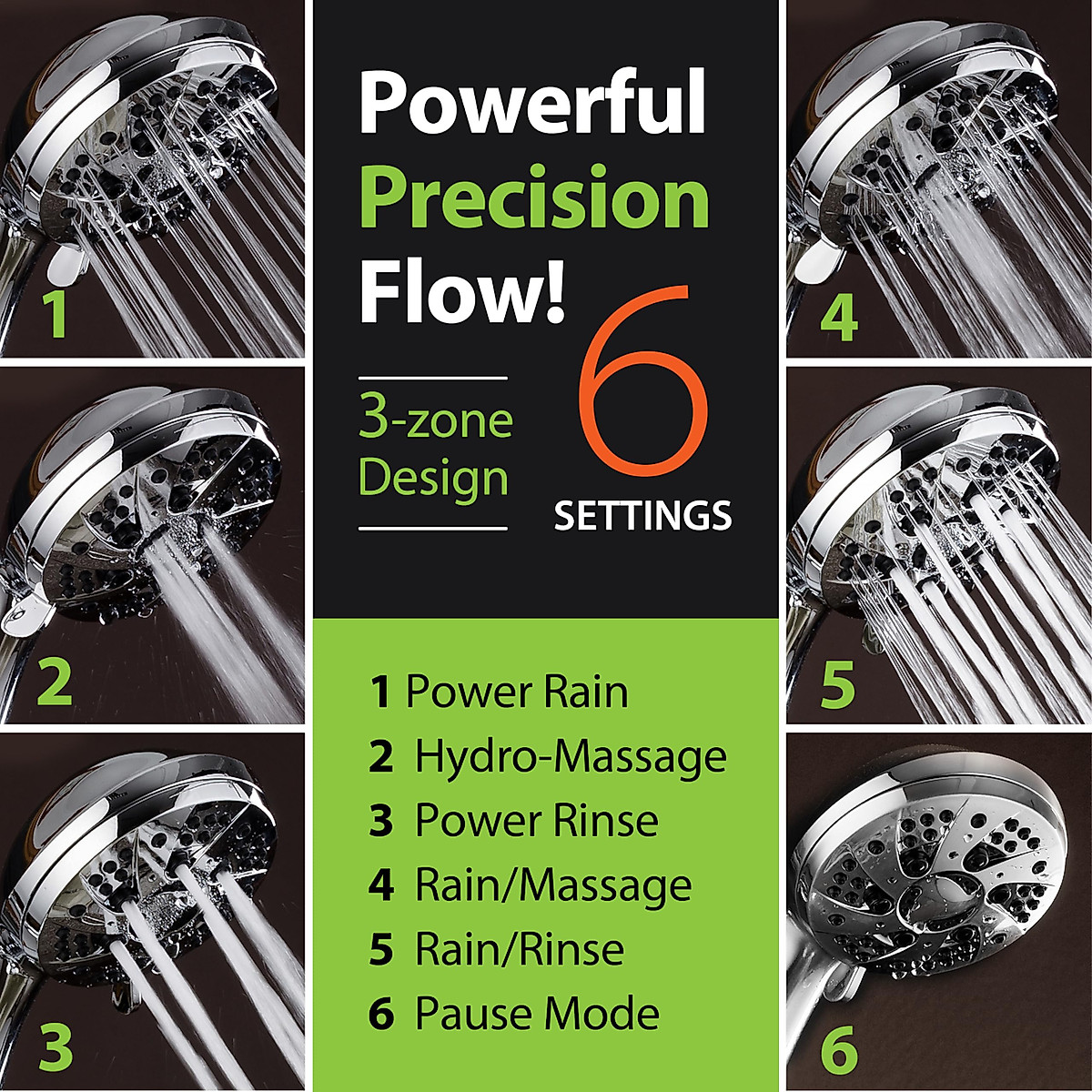 1

2

3

Powerful Precision Flow!

3-zone Design

6 SETTINGS

1 Power Rain
2 Hydro-Massage
3 Power Rinse
4 Rain/Massage
5 Rain/Rinse
6 Pause Mode

4

5

6