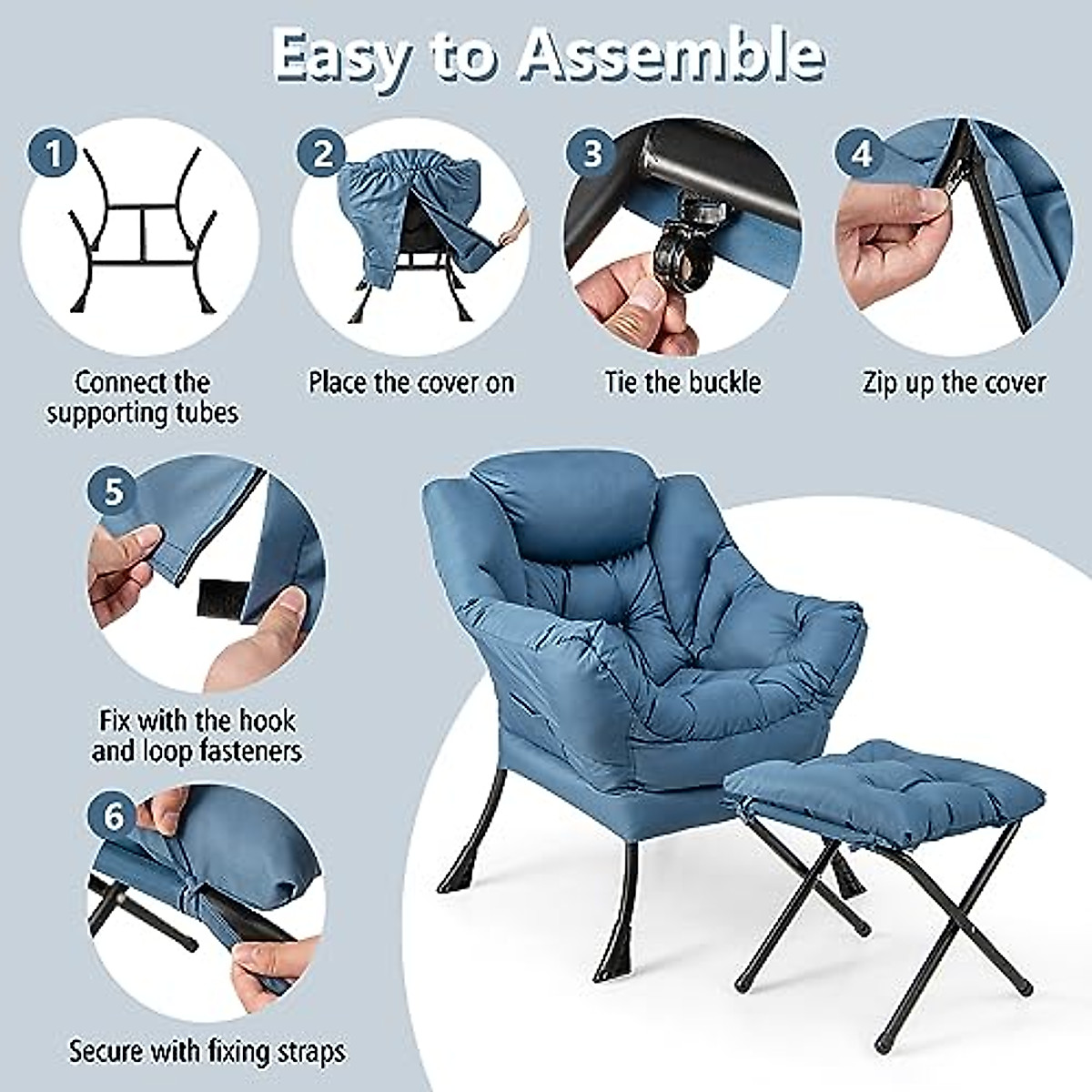 Easy to Assemble

1
Connect the supporting tubes

2
Place the cover on

3
Tie the buckle

4
Zip up the cover

5
Fix with the hook and loop fasteners

6
Secure with fixing straps