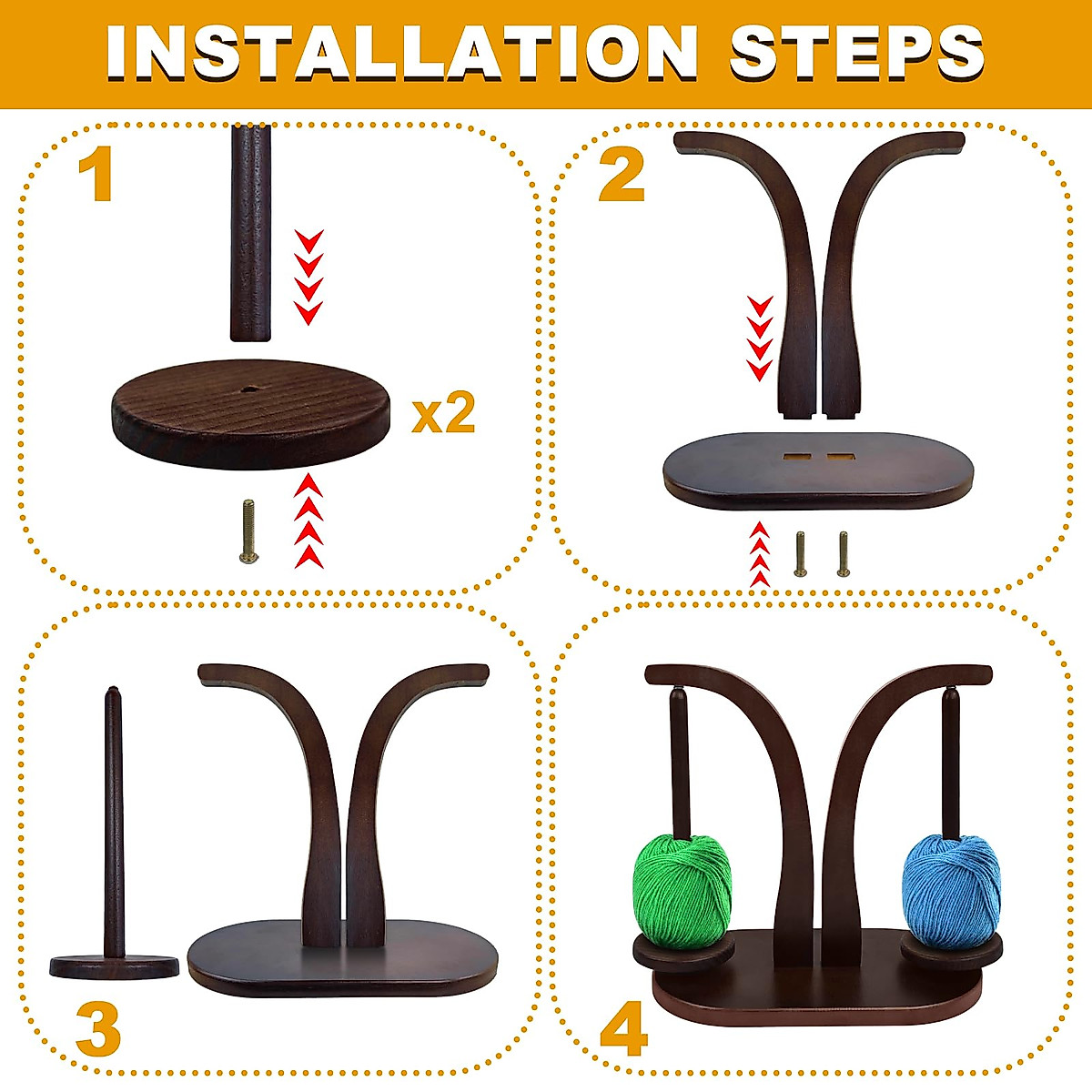 INSTALLATION STEPS

1

x2

2

3

4