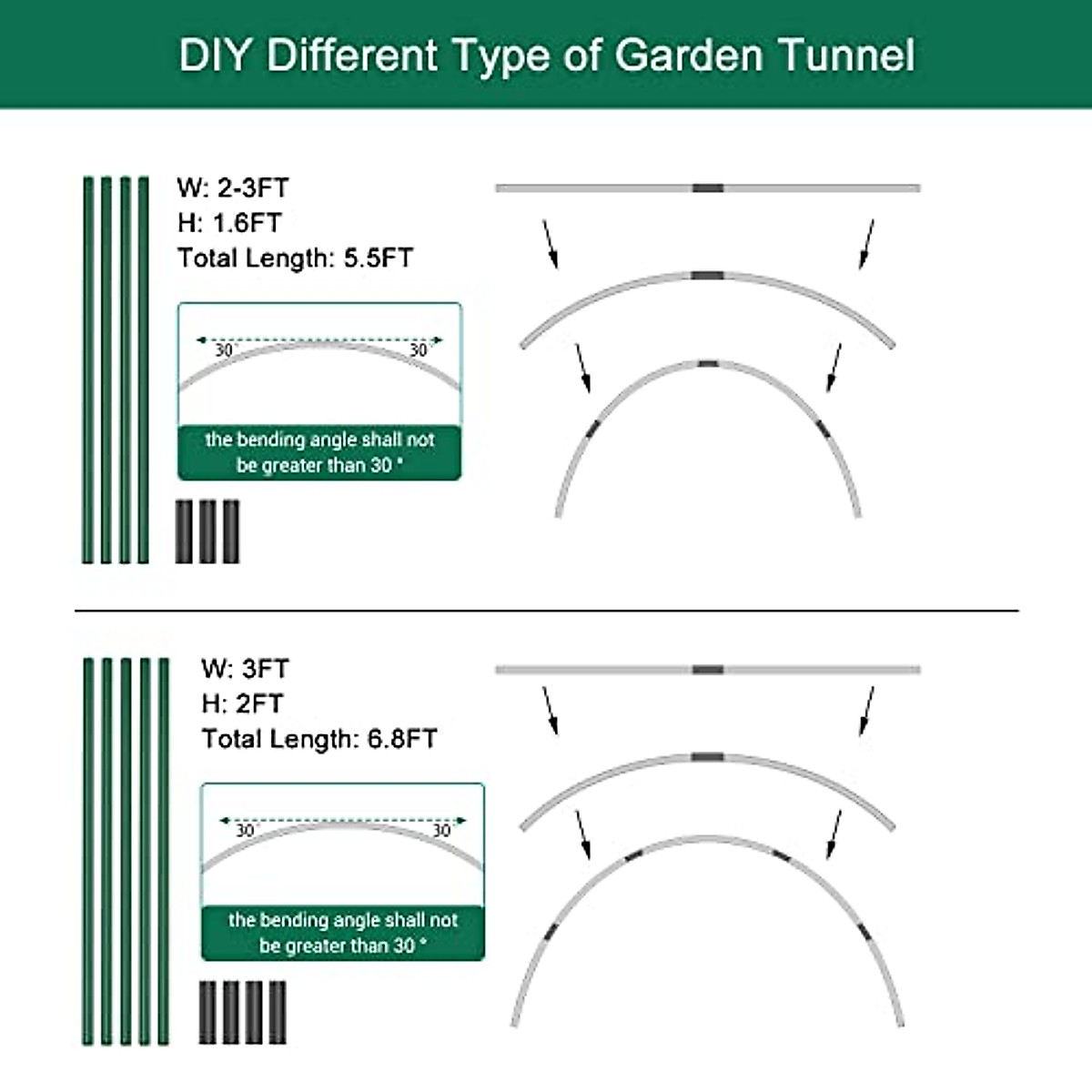 DIY Different Type of Garden Tunnel

W: 2-3FT
H: 1.6FT
Total Length: 5.5FT

30° 30°

the bending angle shall not be greater than 30 °

W: 3FT
H: 2FT
Total Length: 6.8FT

30° 30°

the bending angle shall not be greater than 30 °