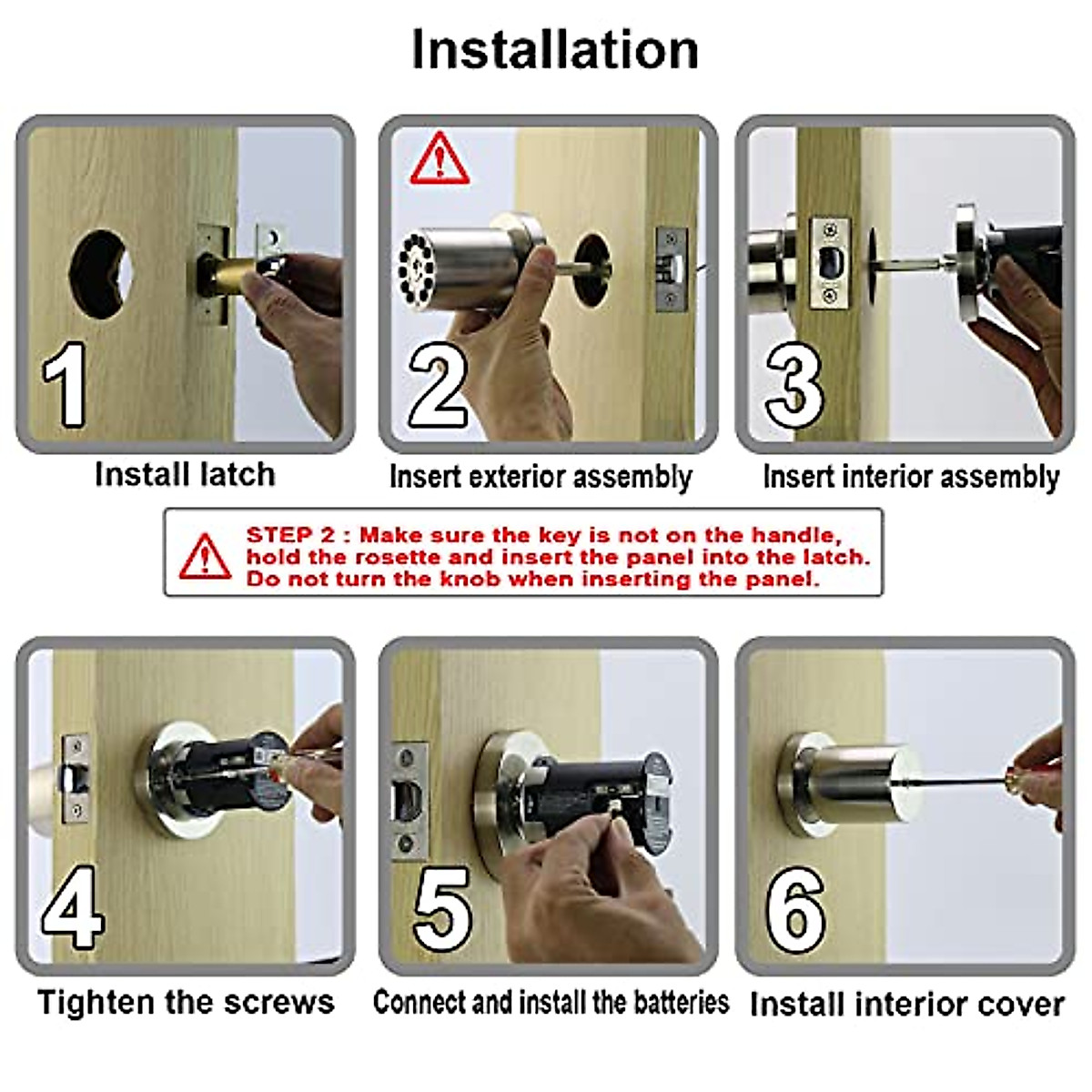 Installation

1
Install latch

2
Insert exterior assembly

3
Insert interior assembly

STEP 2 : Make sure the key is not on the handle, hold the rosette and insert the panel into the latch. Do not turn the knob when inserting the panel.

4
Tighten the screws

5
Connect and install the batteries

6
Install interior cover