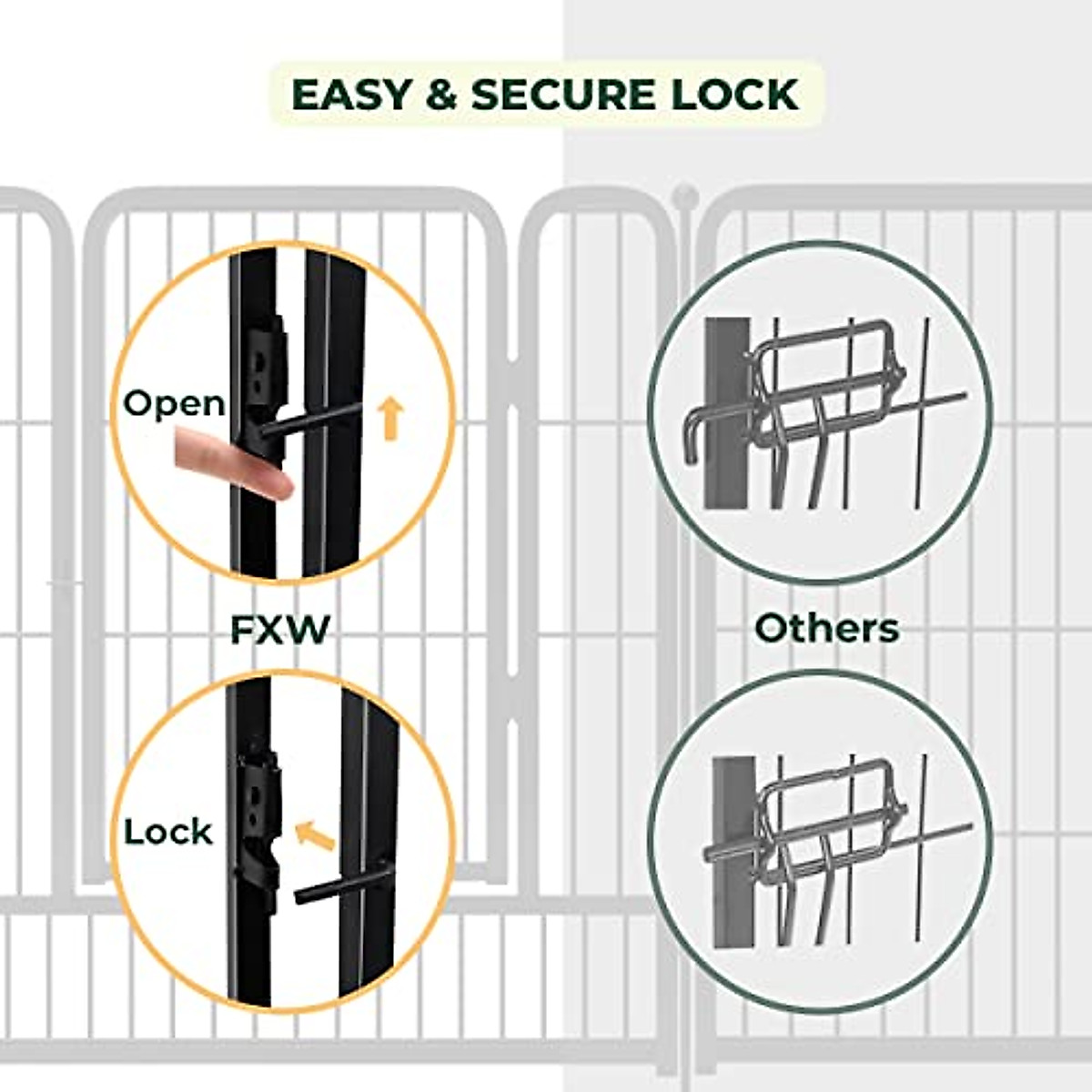 EASY & SECURE LOCK

Open

FXW

Lock

Others