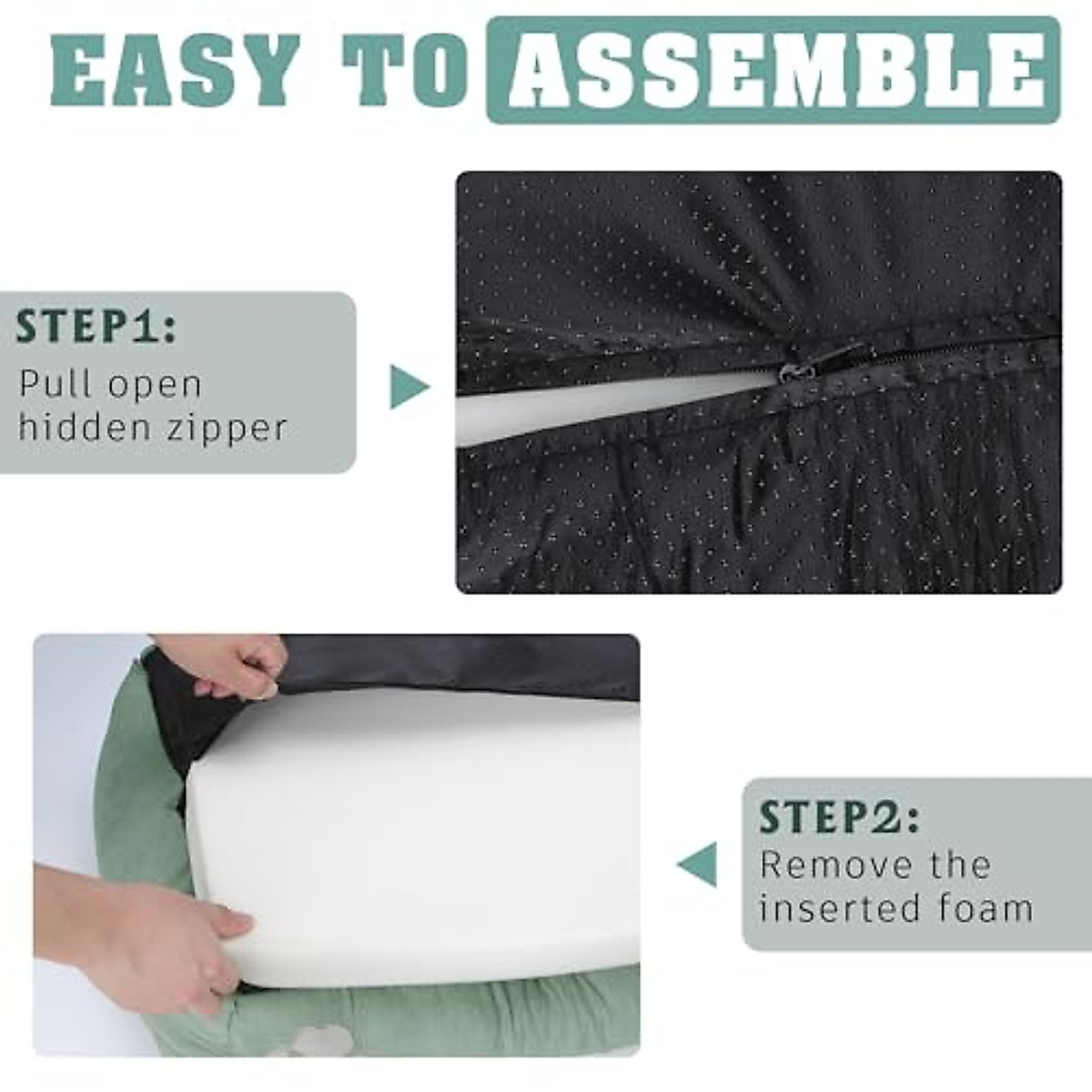 EASY TO ASSEMBLE

STEP1:
Pull open hidden zipper

STEP2:
Remove the inserted foam