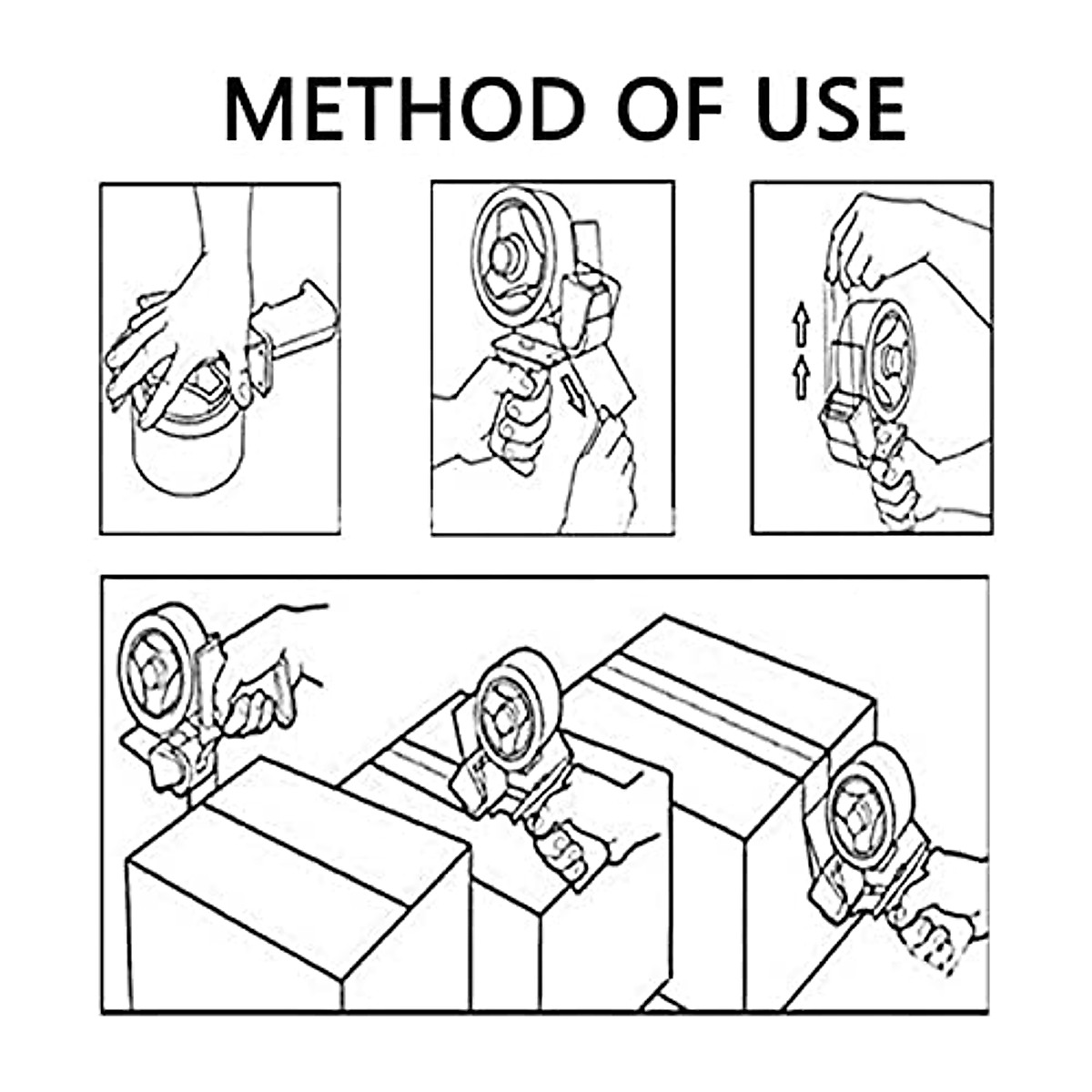 METHOD OF USE