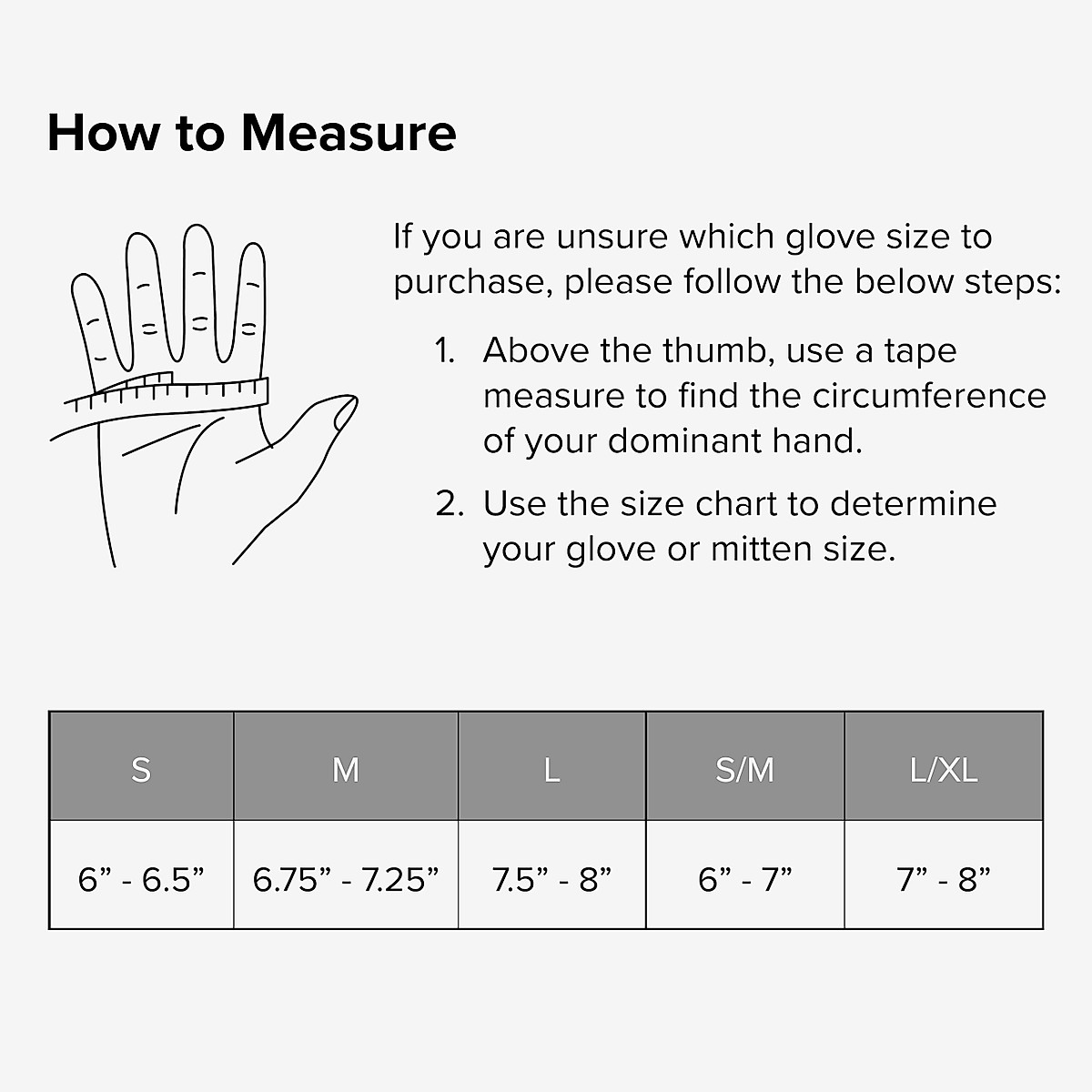 How to Measure

If you are unsure which glove size to purchase, please follow the below steps:

1. Above the thumb, use a tape measure to find the circumference of your dominant hand.

2. Use the size chart to determine your glove or mitten size.

| S | M | L | S/M | L/XL |
|---|---|---|---|---|
| 6” - 6.5” | 6.75” - 7.25” | 7.5” - 8” | 6” - 7” | 7” - 8” |