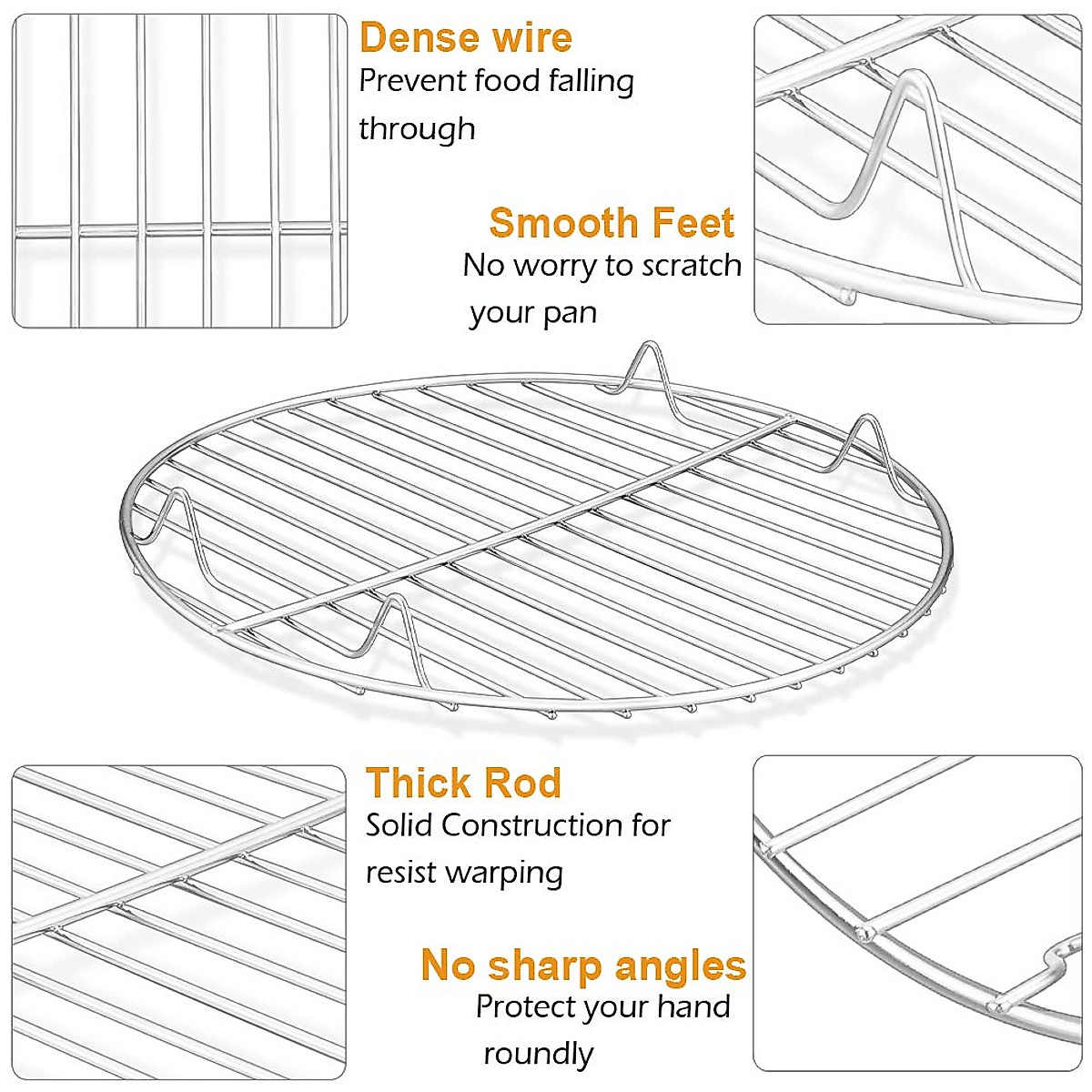 Dense wire
Prevent food falling through

Smooth Feet
No worry to scratch your pan

Thick Rod
Solid Construction for resist warping

No sharp angles
Protect your hand roundly