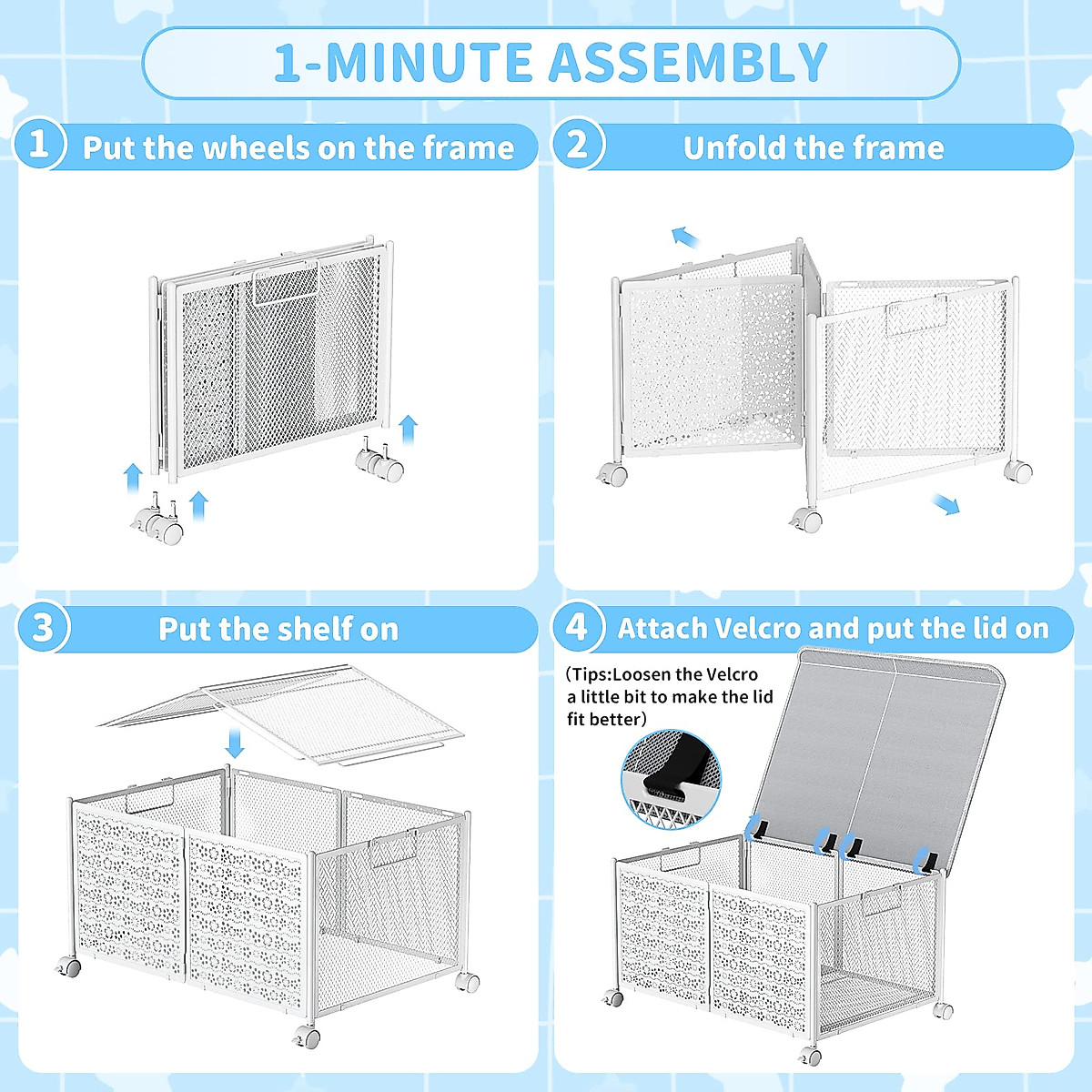 1-MINUTE ASSEMBLY

1 Put the wheels on the frame

2 Unfold the frame

3 Put the shelf on

4 Attach Velcro and put the lid on

(Tips:Loosen the Velcro a little bit to make the lid fit better)