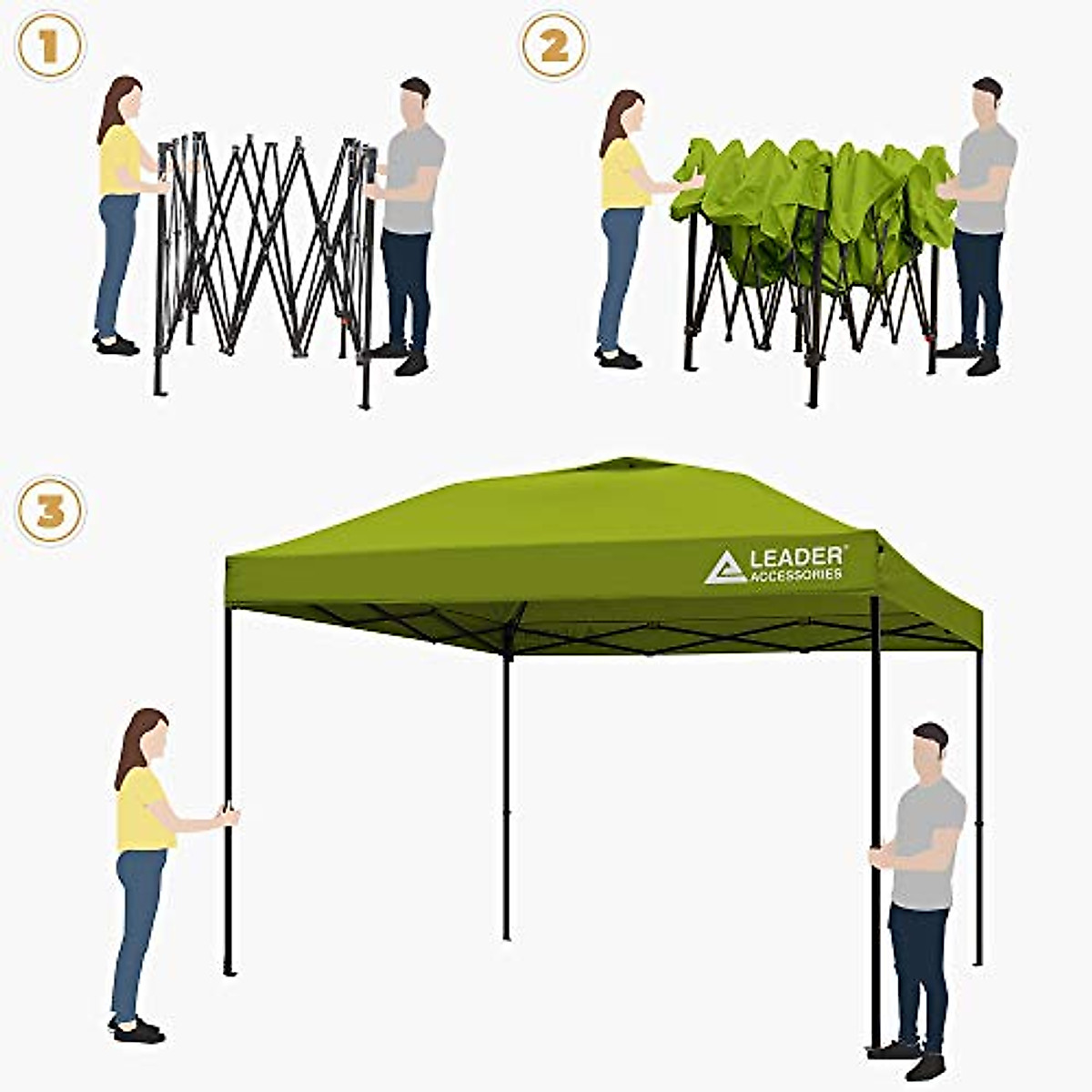 1

2

3

LEADER®
ACCESSORIES