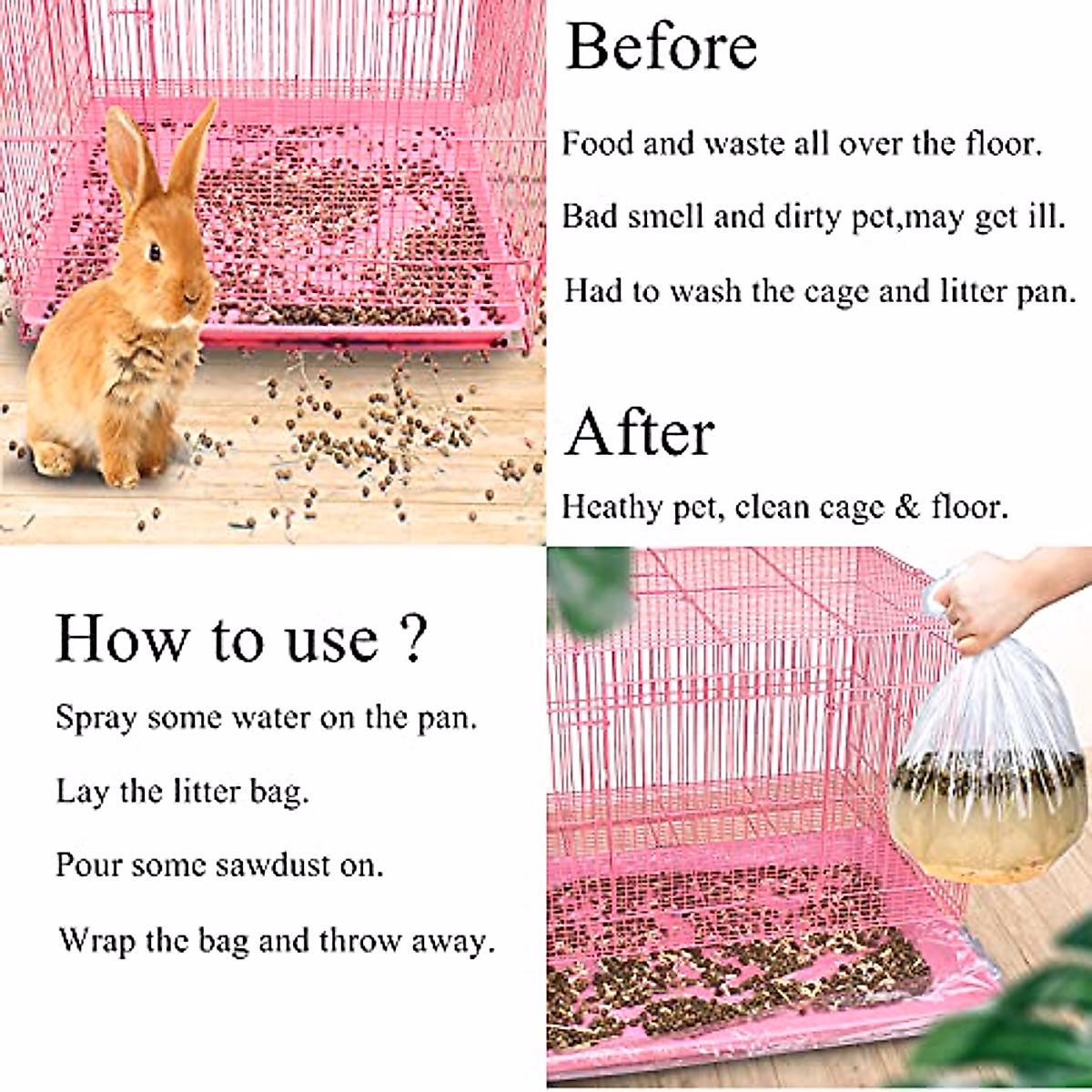 Before

Food and waste all over the floor.

Bad smell and dirty pet,may get ill.

Had to wash the cage and litter pan.

After

Heathy pet, clean cage & floor.

How to use ?

Spray some water on the pan.

Lay the litter bag.

Pour some sawdust on.

Wrap the bag and throw away.