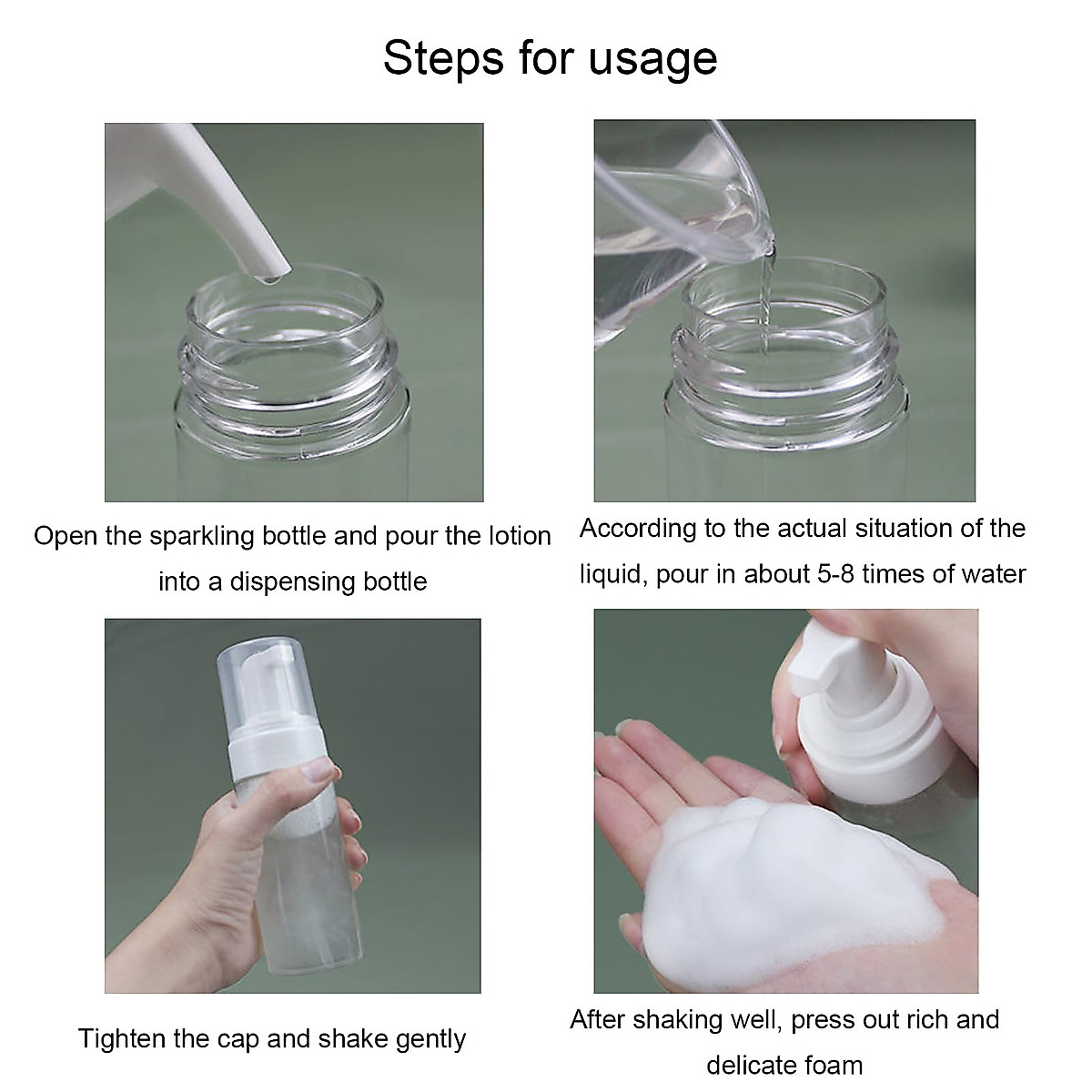 Steps for usage

Open the sparkling bottle and pour the lotion into a dispensing bottle

According to the actual situation of the liquid, pour in about 5-8 times of water

Tighten the cap and shake gently

After shaking well, press out rich and delicate foam