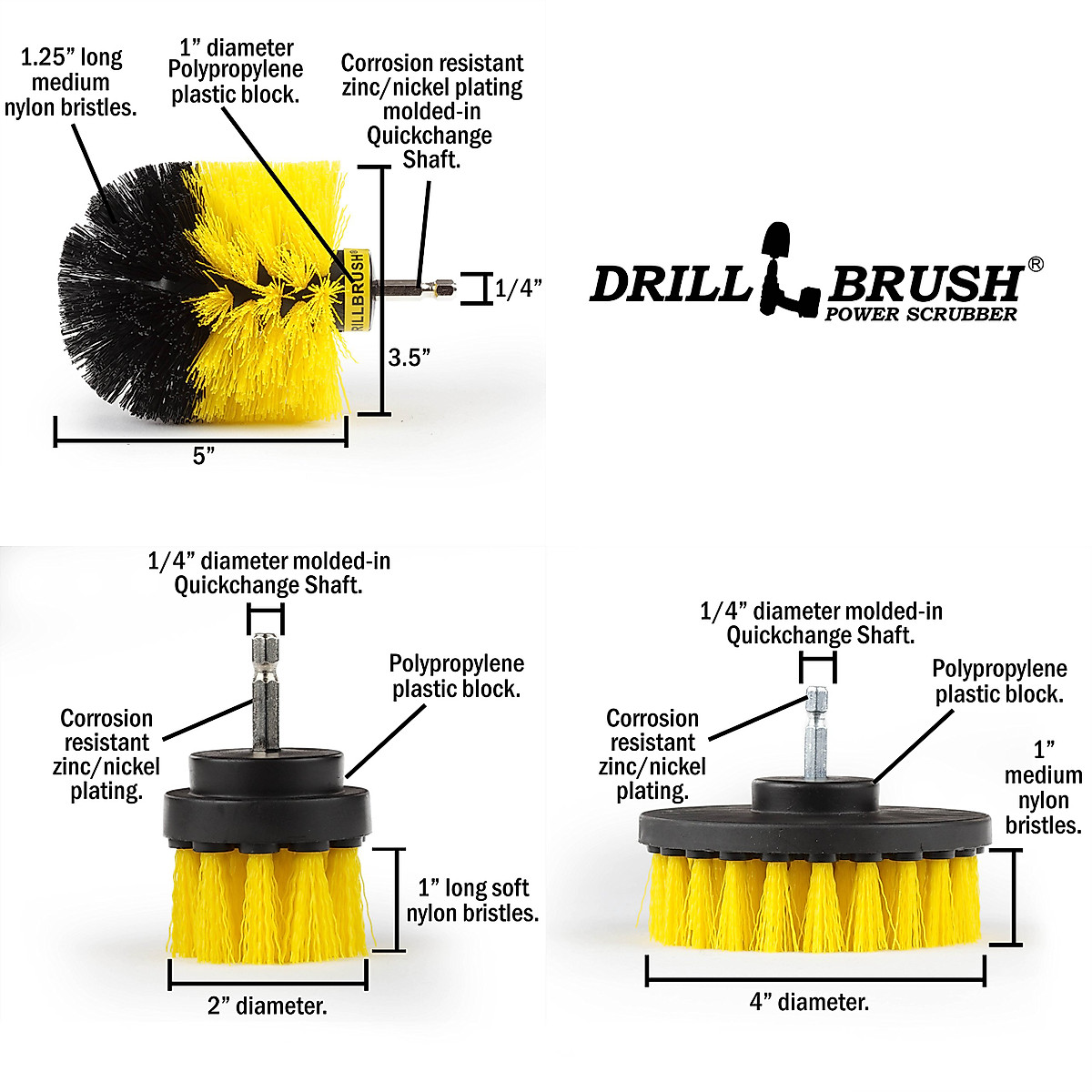 1.25” long medium nylon bristles.

1” diameter Polypropylene plastic block.

Corrosion resistant zinc/nickel plating molded-in Quickchange Shaft.

DRILLBRUSH

1/4”

3.5”

5”

DRILL BRUSH®
POWER SCRUBBER

1/4” diameter molded-in Quickchange Shaft.

Polypropylene plastic block.

Corrosion resistant zinc/nickel plating.

1” long soft nylon bristles.

2” diameter.

1/4” diameter molded-in Quickchange Shaft.

Polypropylene plastic block.

Corrosion resistant zinc/nickel plating.

1” medium nylon bristles.

4” diameter.