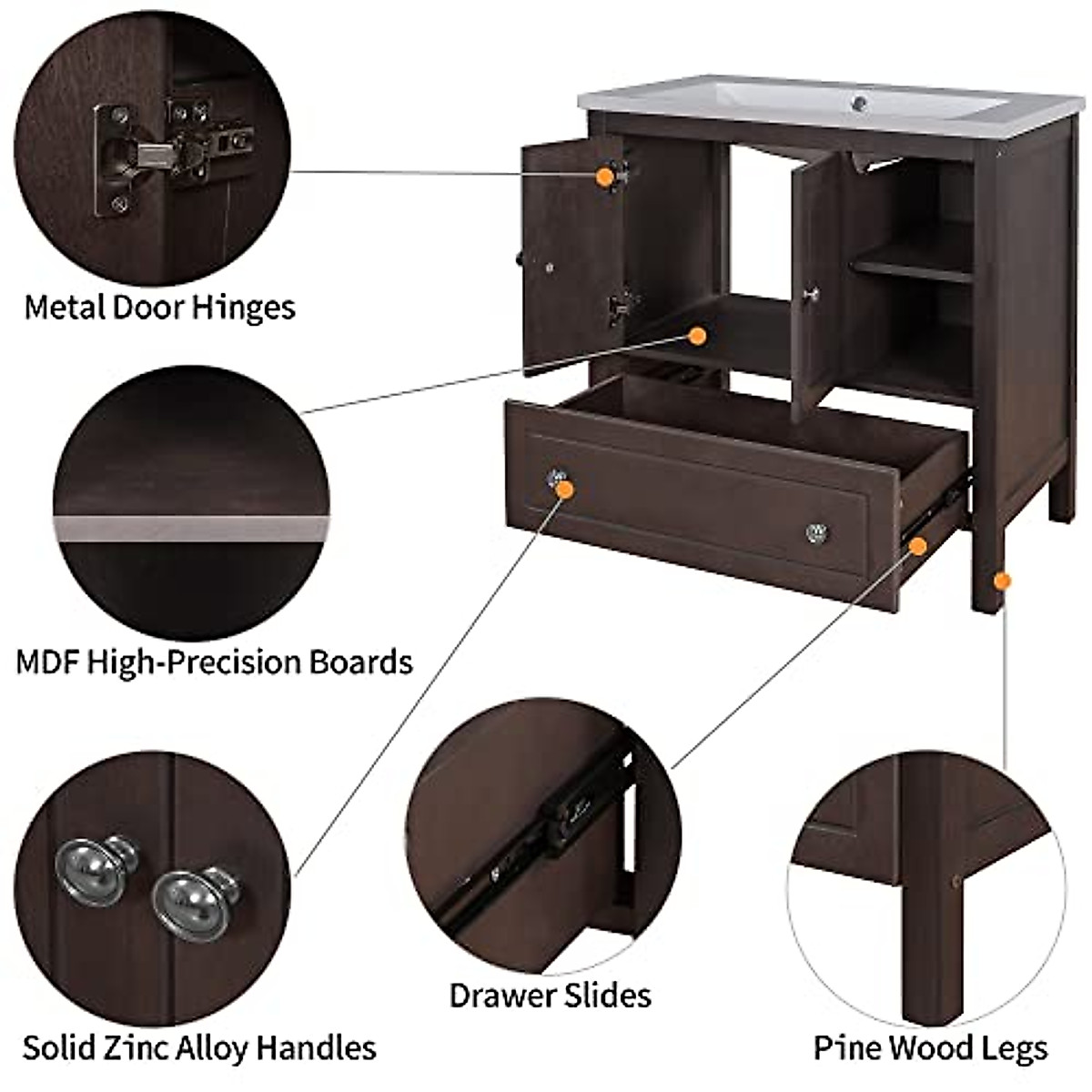 Metal Door Hinges

MDF High-Precision Boards

Solid Zinc Alloy Handles

Drawer Slides

Pine Wood Legs