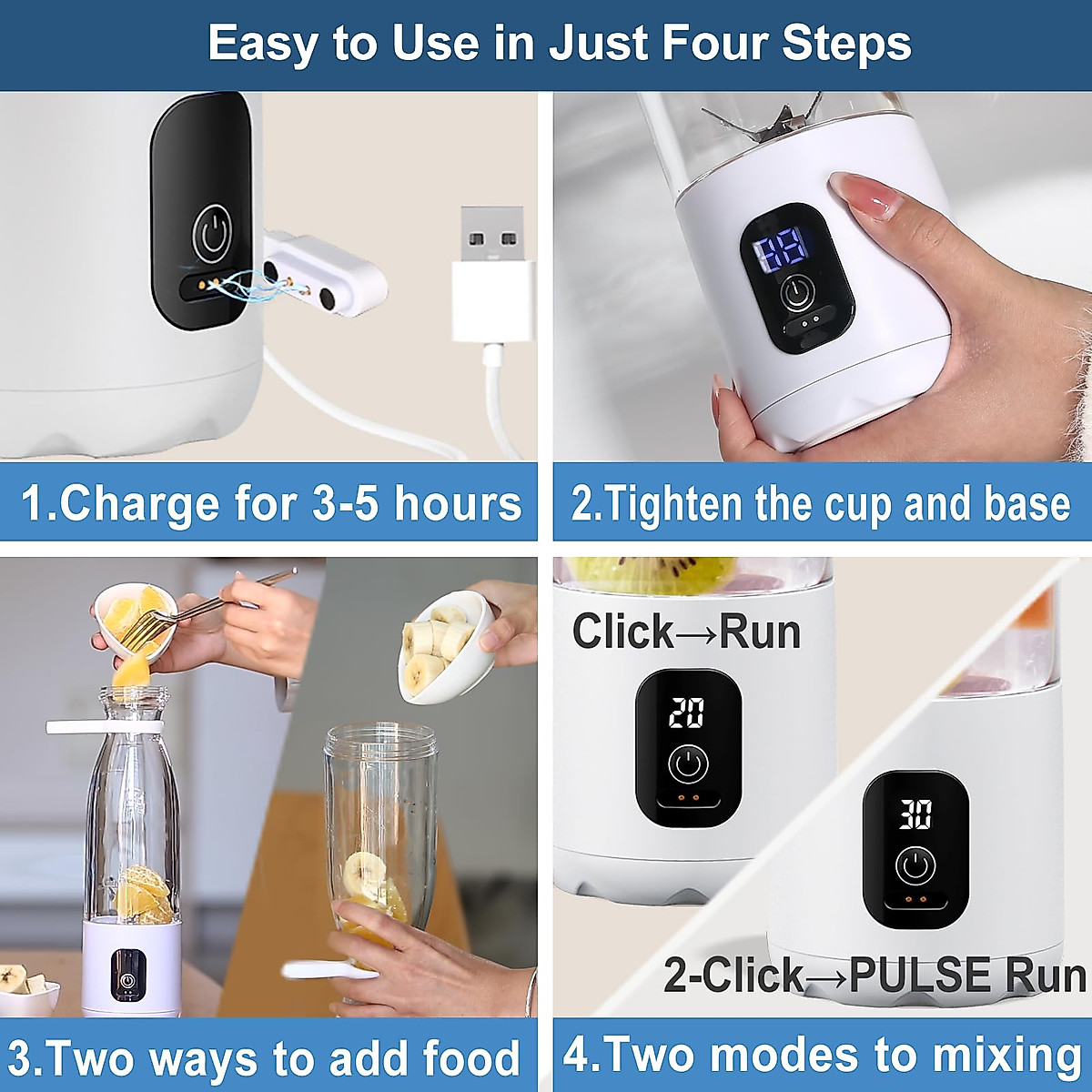 Easy to Use in Just Four Steps

1.Charge for 3-5 hours

88

2.Tighten the cup and base

3.Two ways to add food

Click→Run

20

30

2-Click→PULSE Run

4.Two modes to mixing