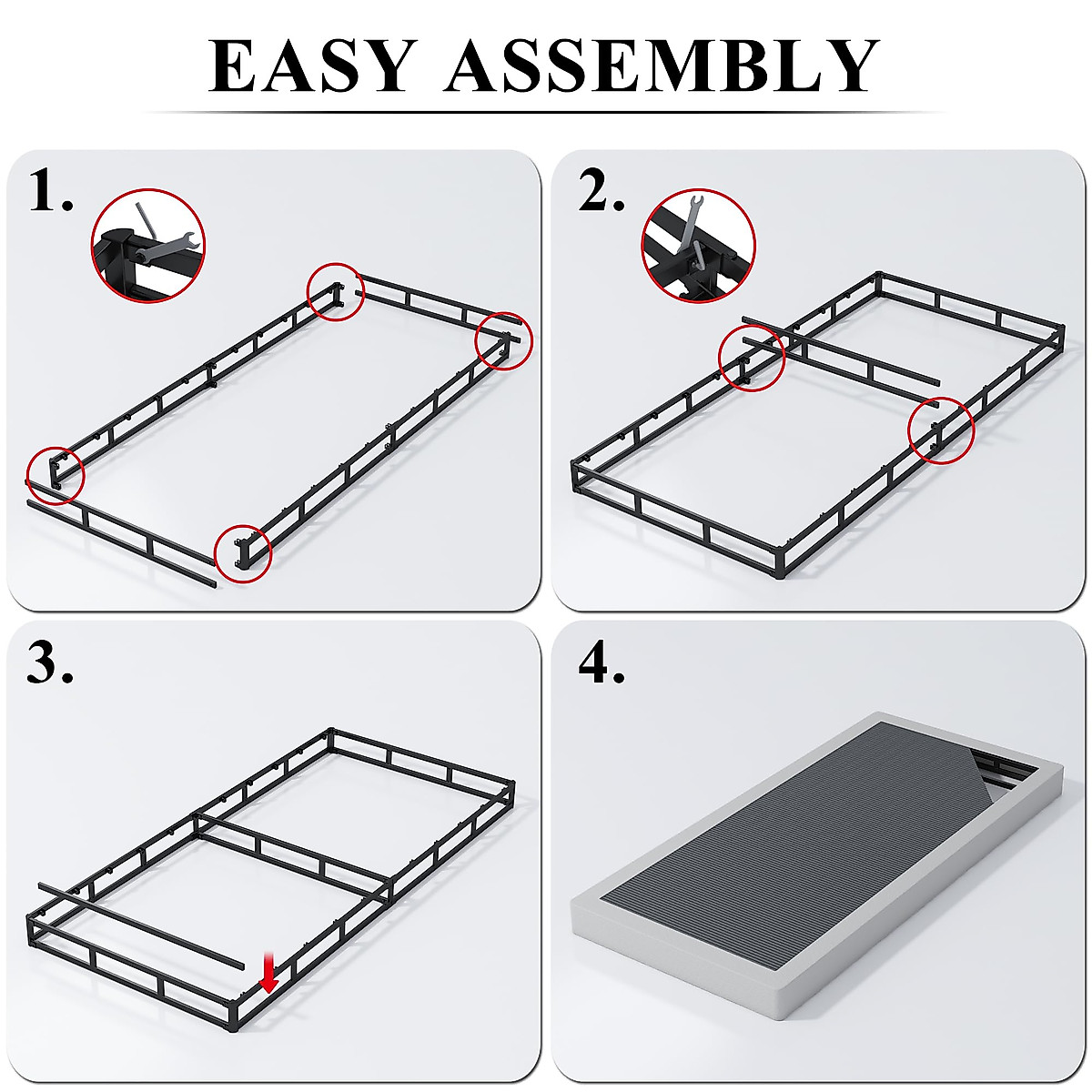 EASY ASSEMBLY

1.

2.

3.

4.