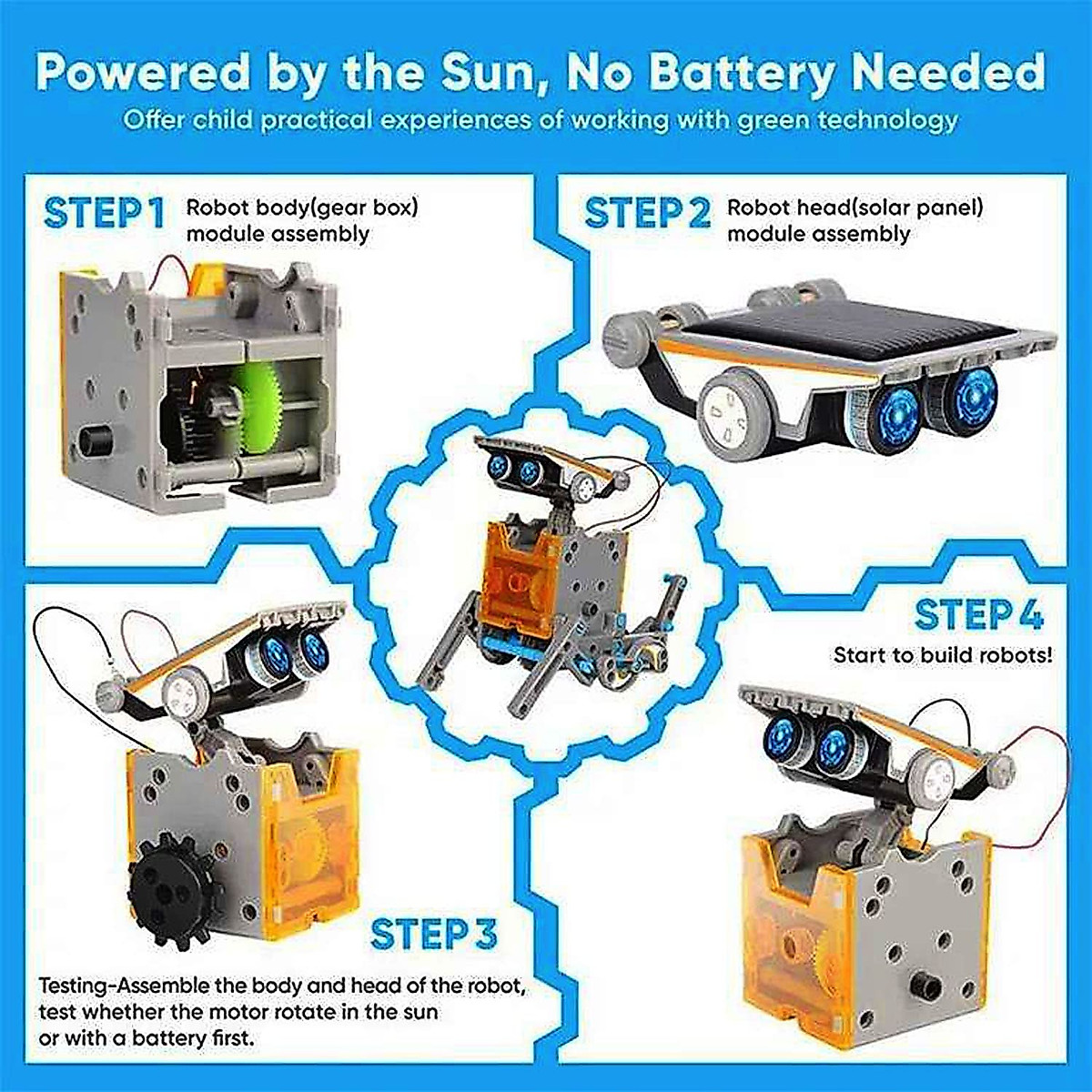 Powered by the Sun, No Battery Needed

Offer child practical experiences of working with green technology

STEP 1 Robot body(gear box) module assembly

STEP 2 Robot head(solar panel) module assembly

STEP 4

Start to build robots!

STEP 3

Testing-Assemble the body and head of the robot, test whether the motor rotate in the sun or with a battery first.