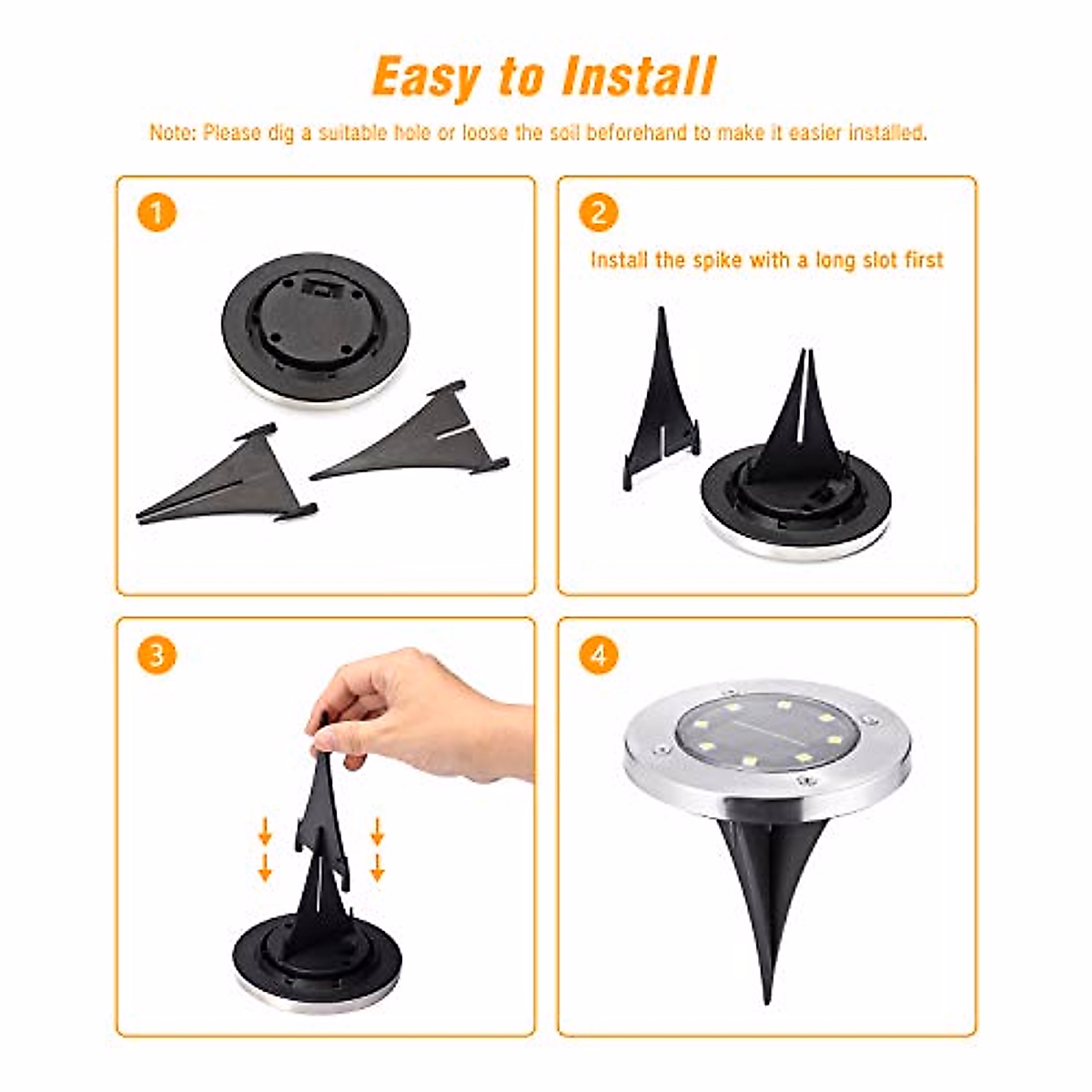 Easy to Install

Note: Please dig a suitable hole or loose the soil beforehand to make it easier installed.

1

2

Install the spike with a long slot first

3

4